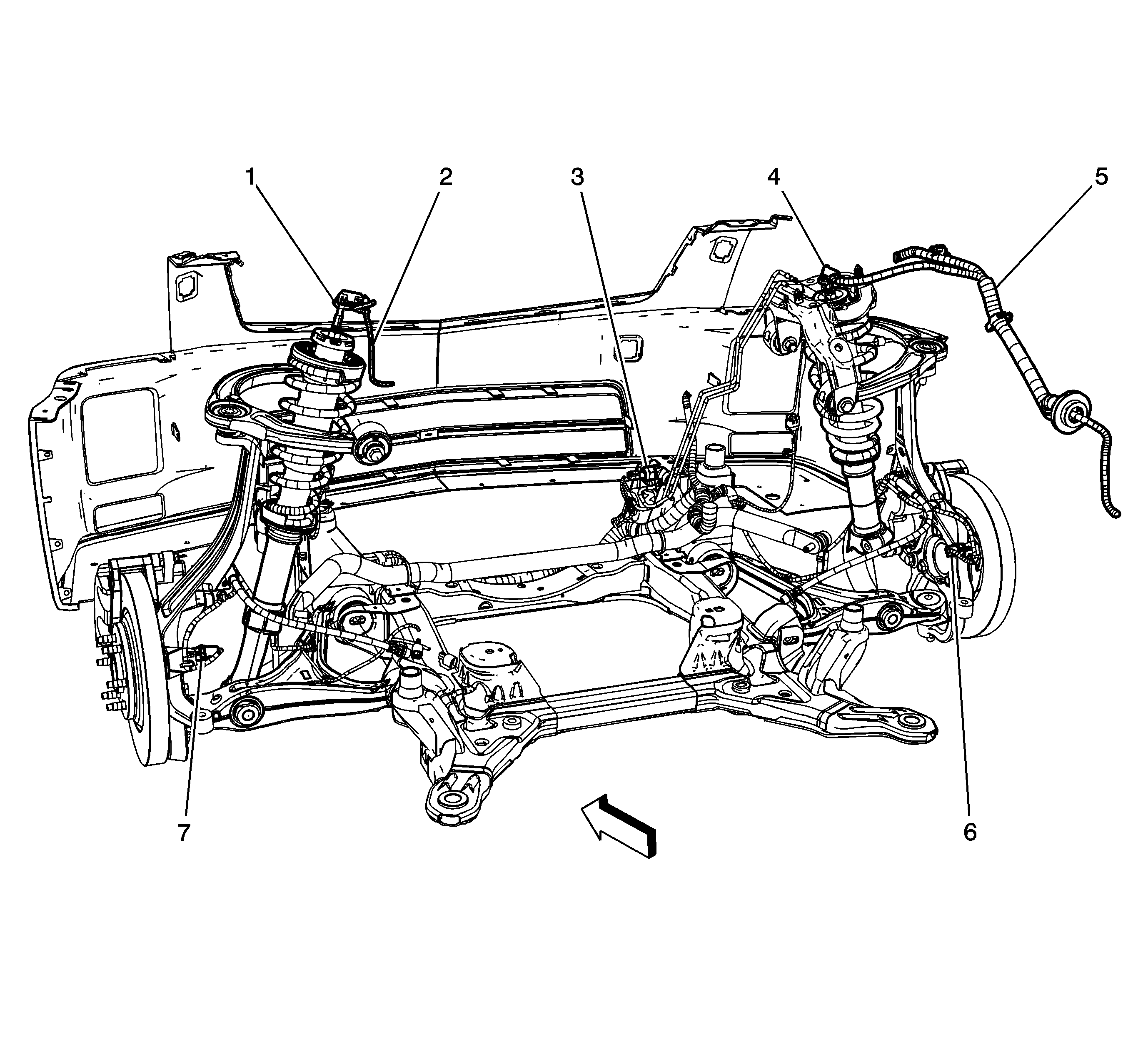 1
2
3
4
5
7
6