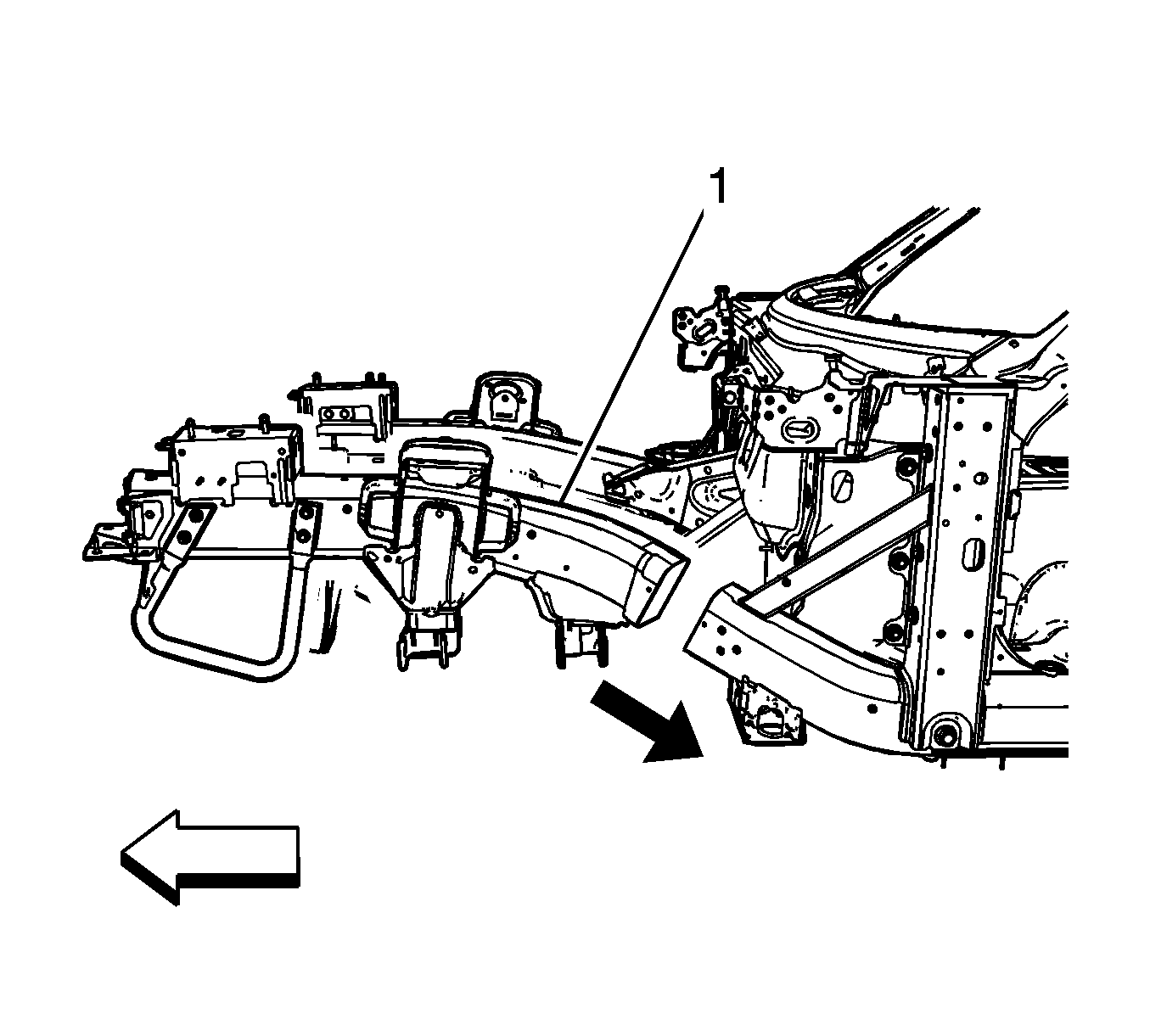 1