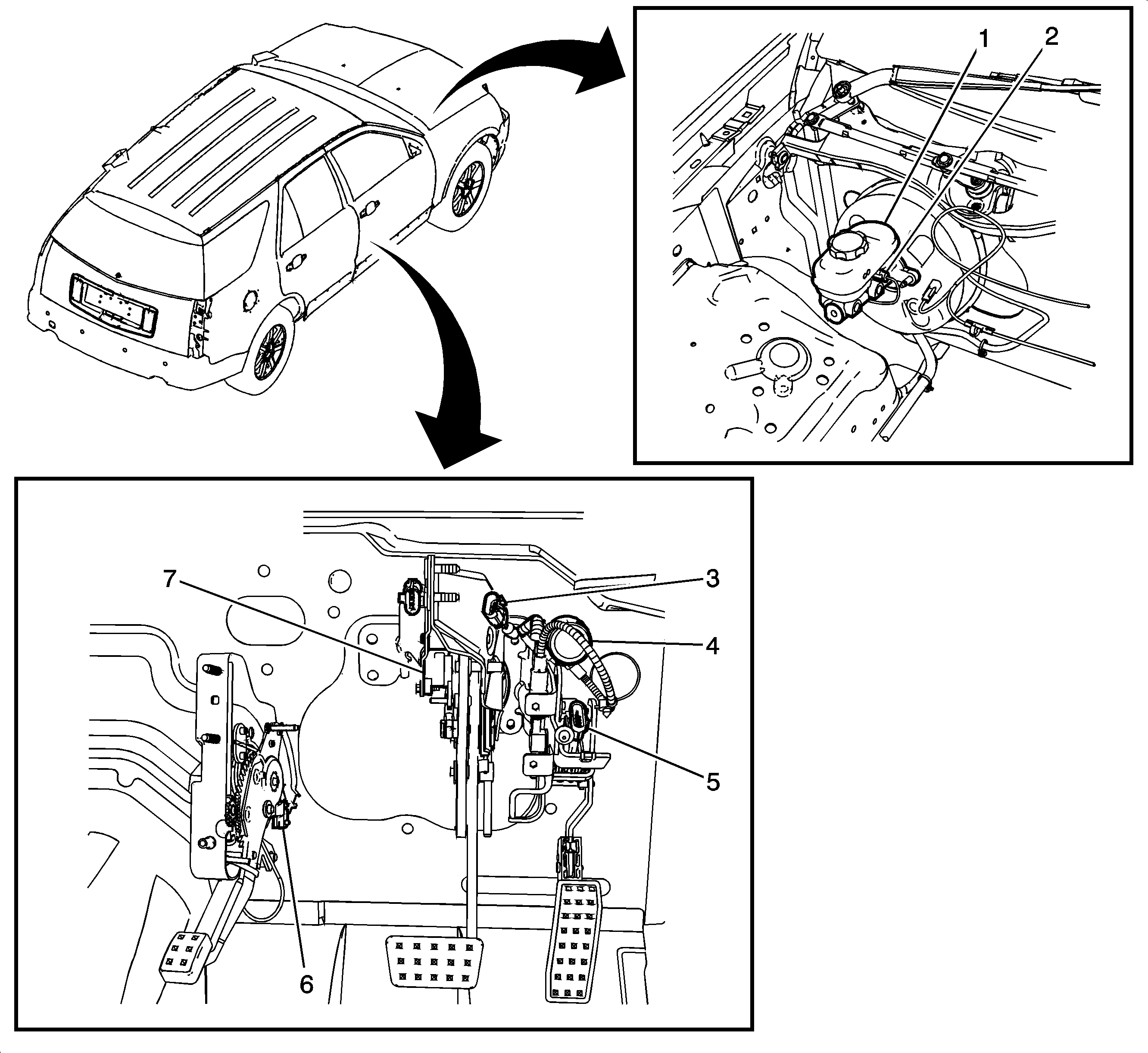 1
2
7
3
4
5
6