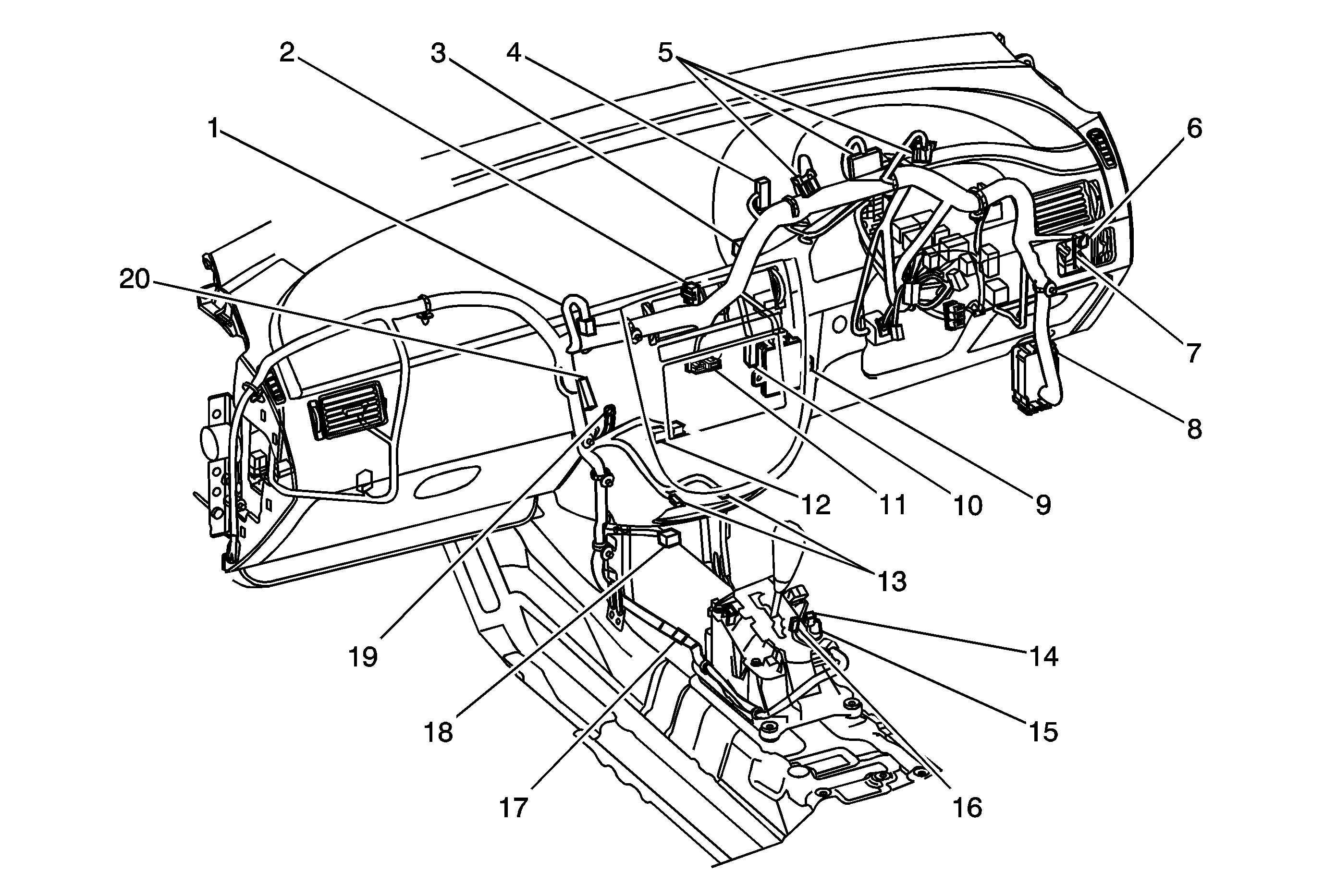 2
3
4
5
1
6
20
7
8
12
11
10
9
13
19
14
18
15
17
16