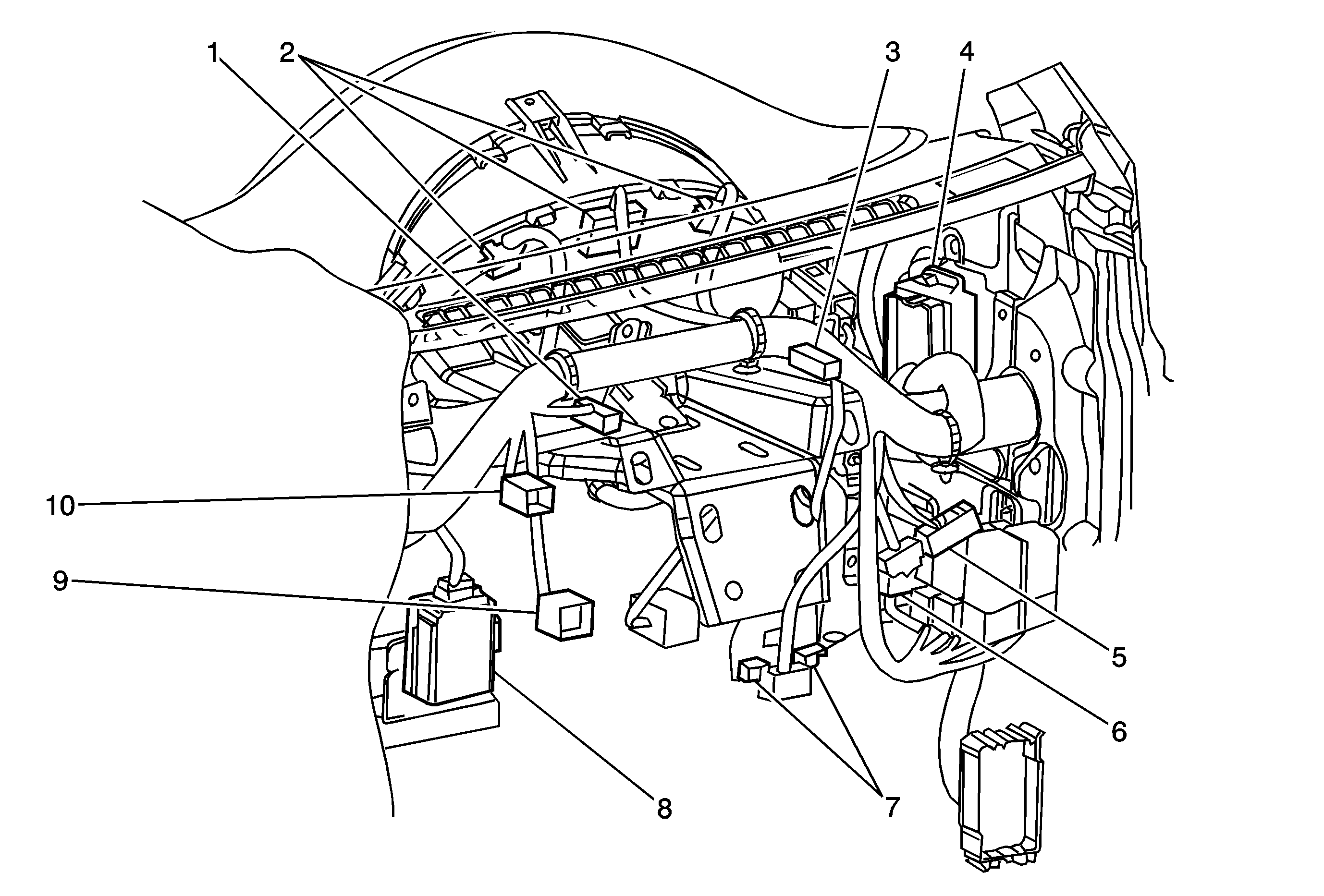 1
2
3
4
10
9
5
6
8
7