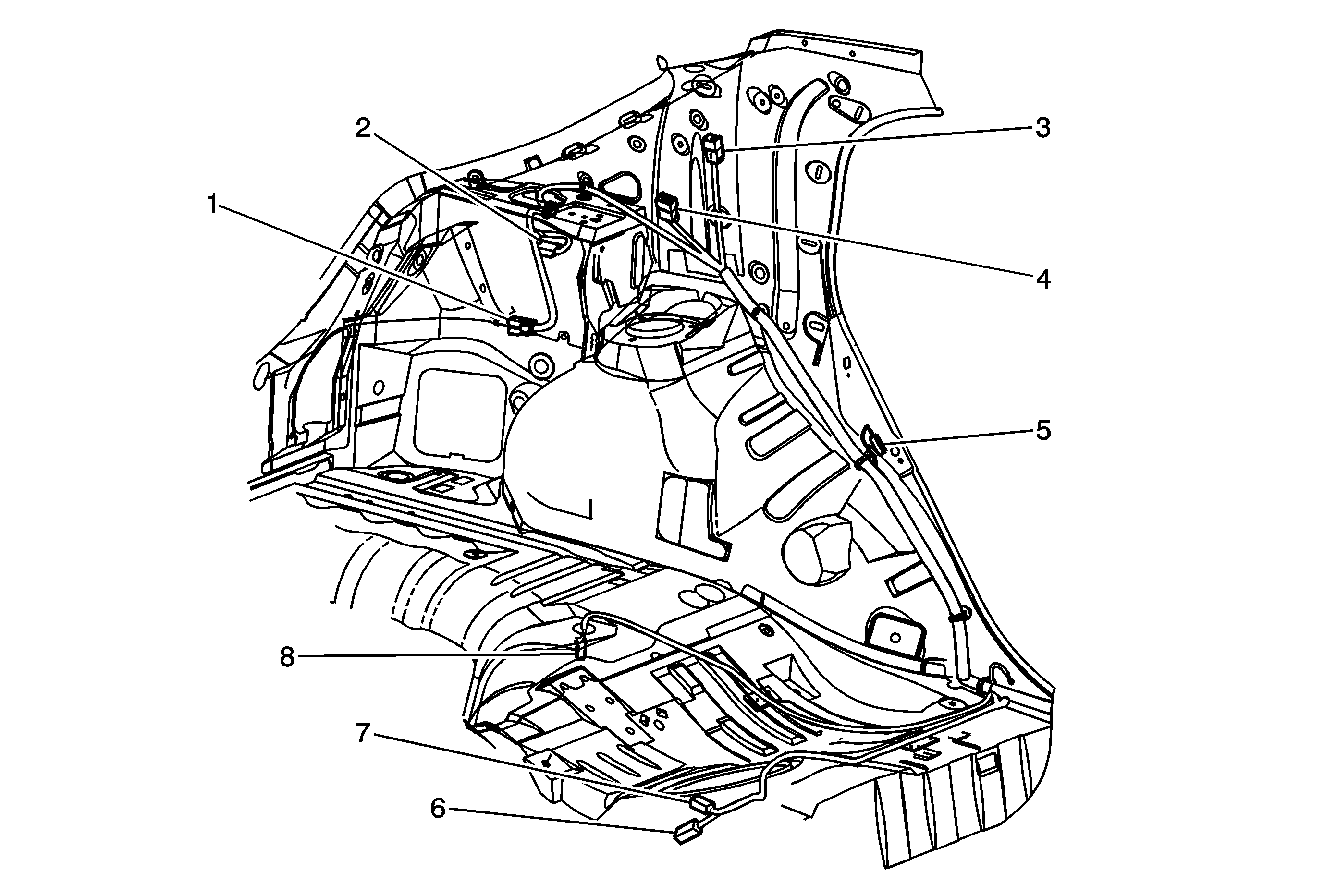 2
3
1
4
5
8
7
6