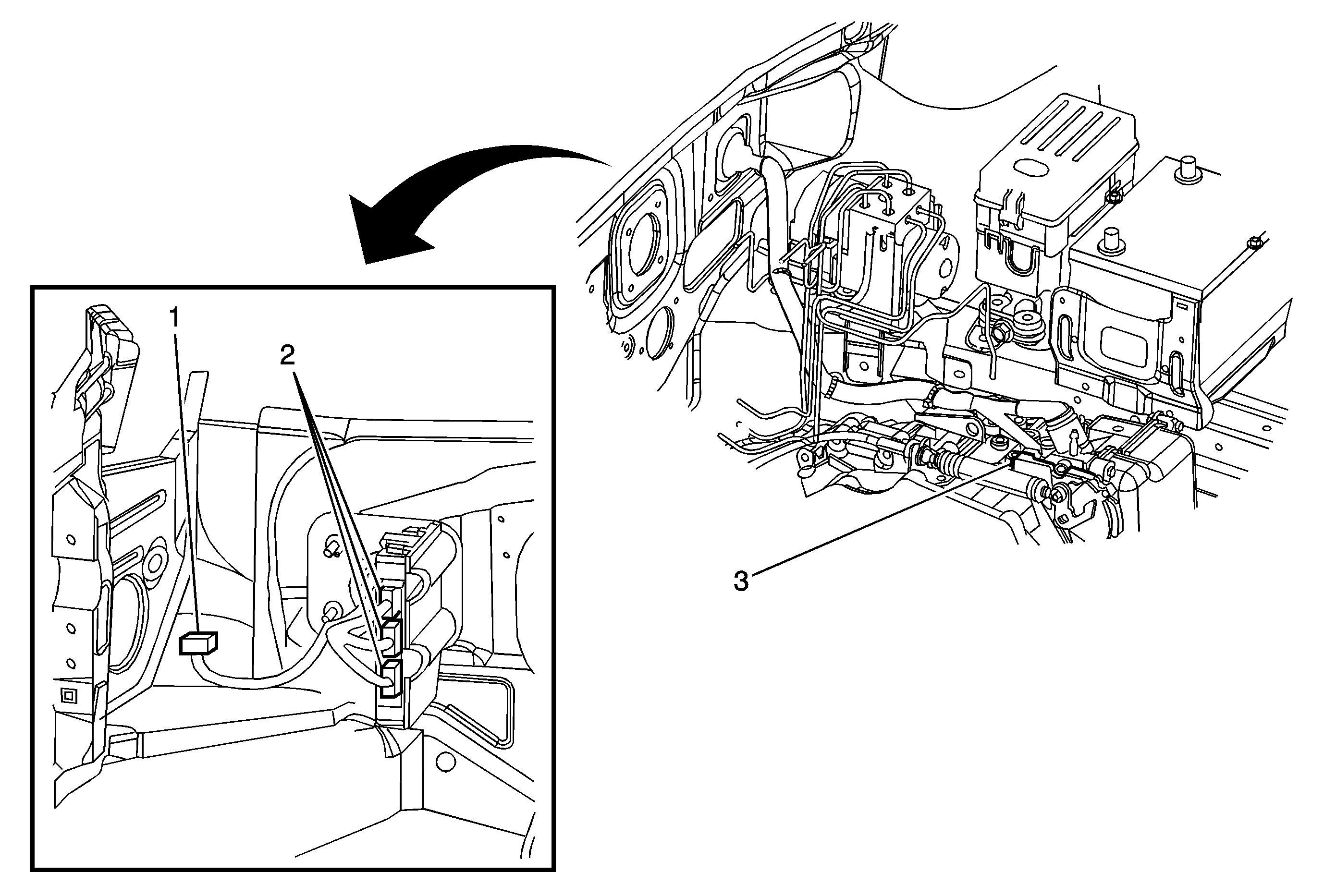 1
2
3