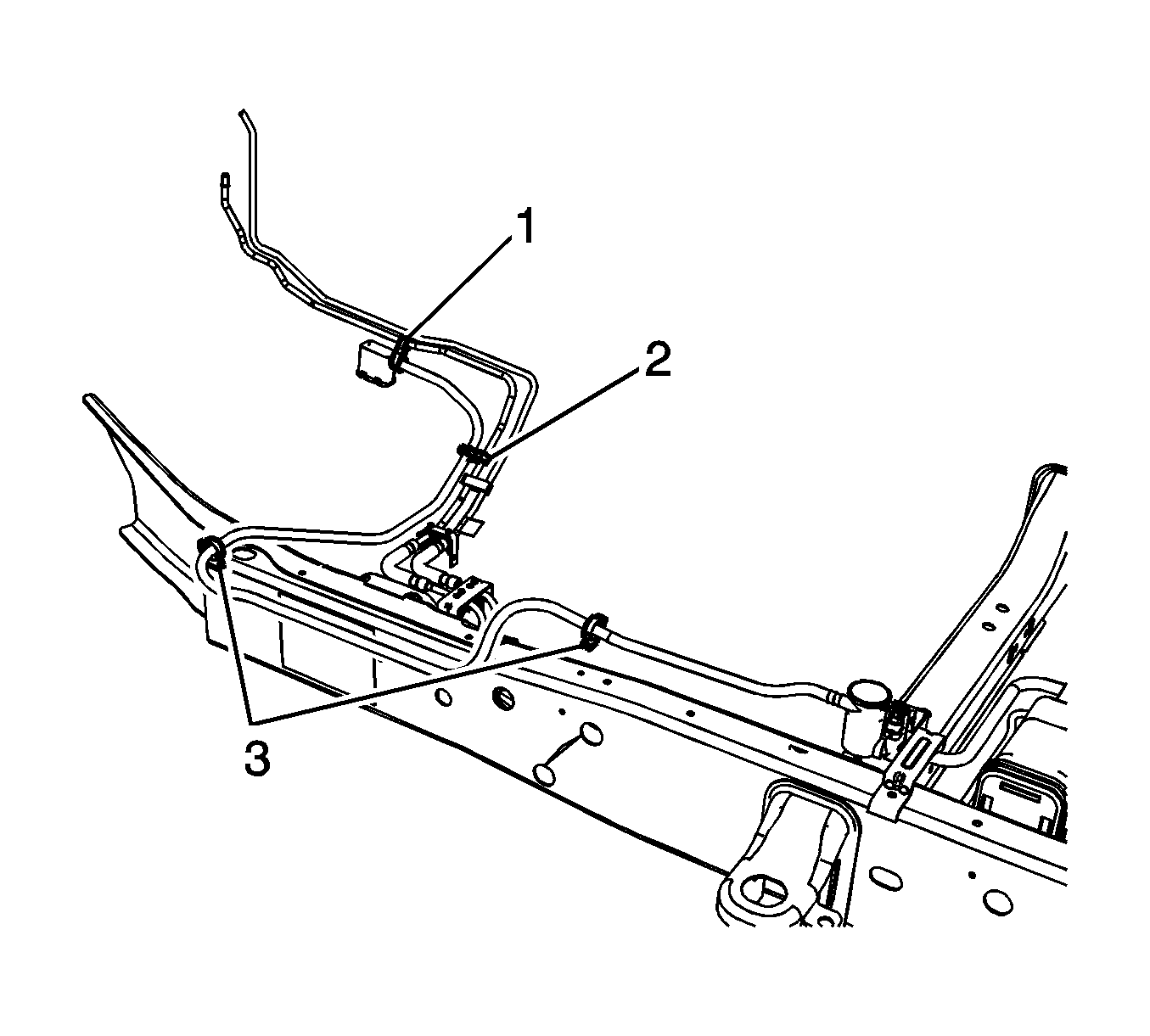 1
2
3