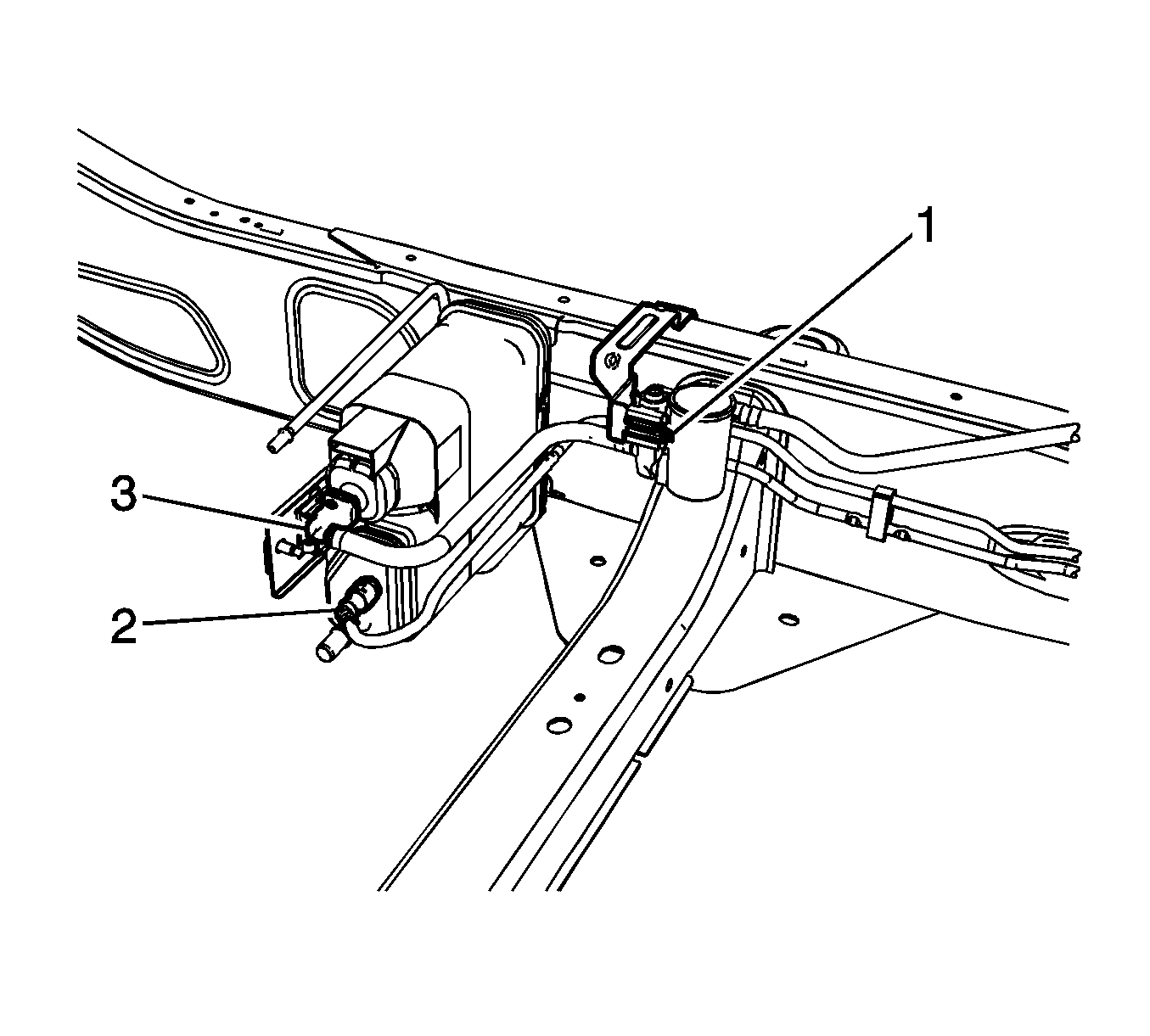 1
3
2