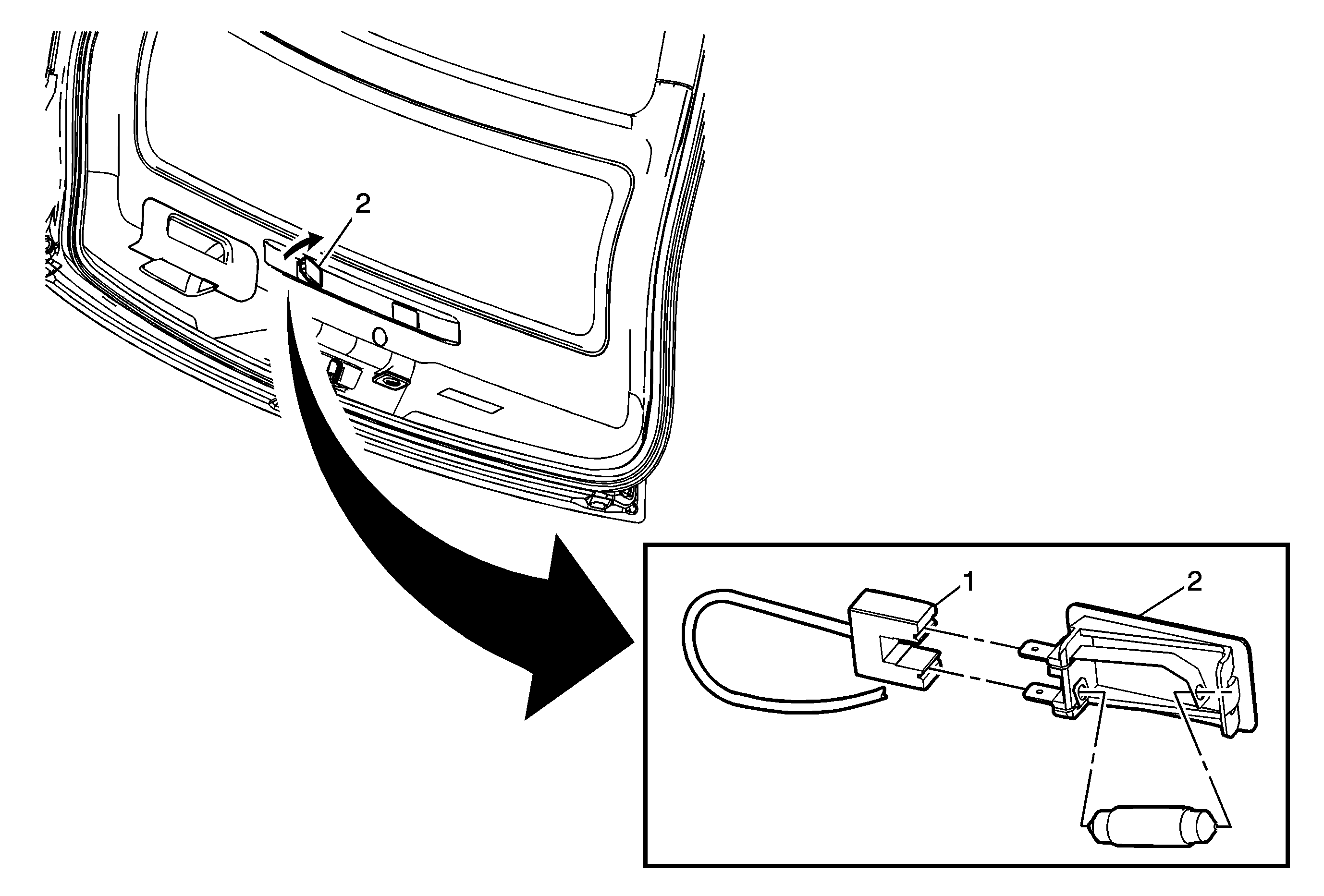 2

1

2