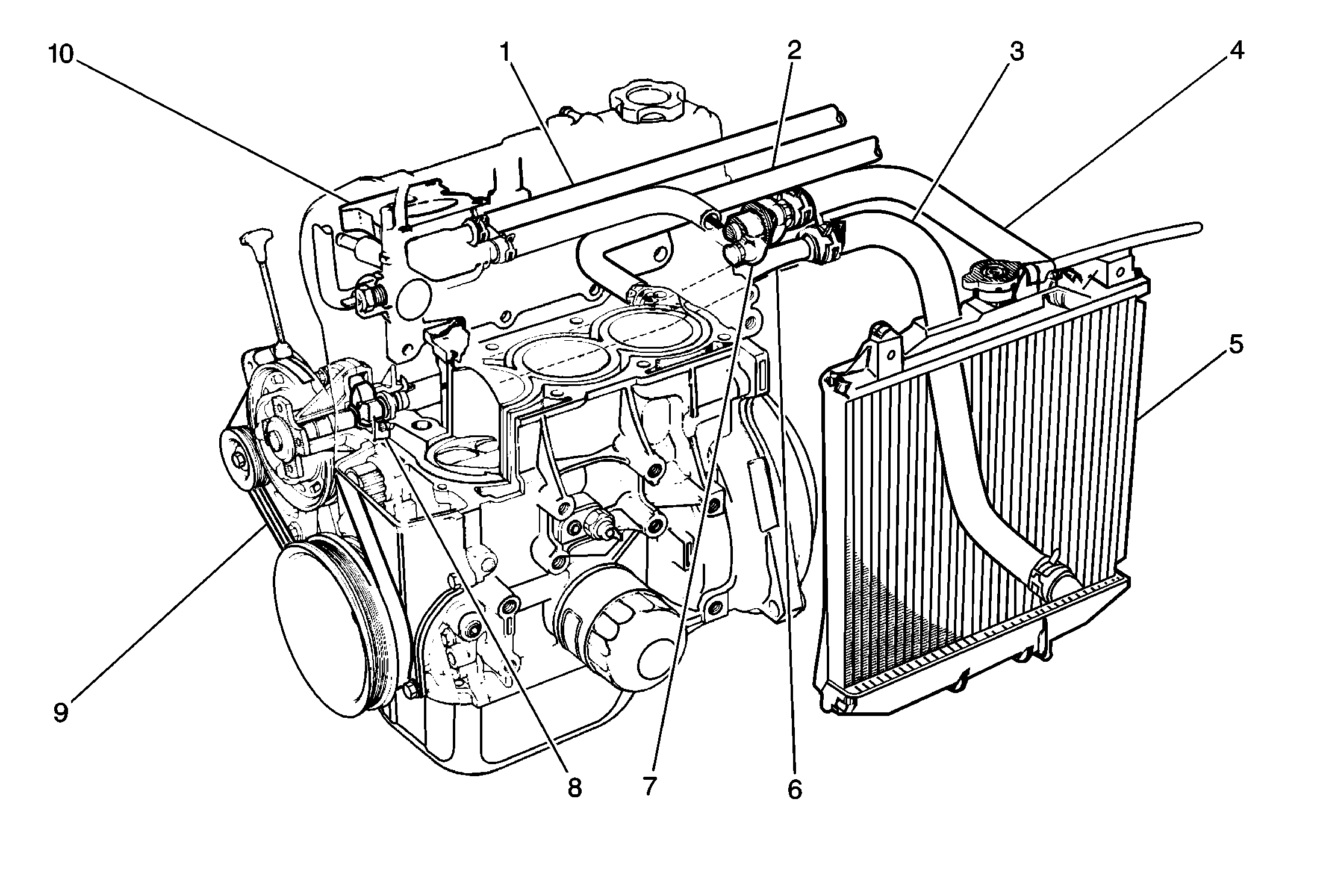 10
1
2
3
4
5
9
8
7
6