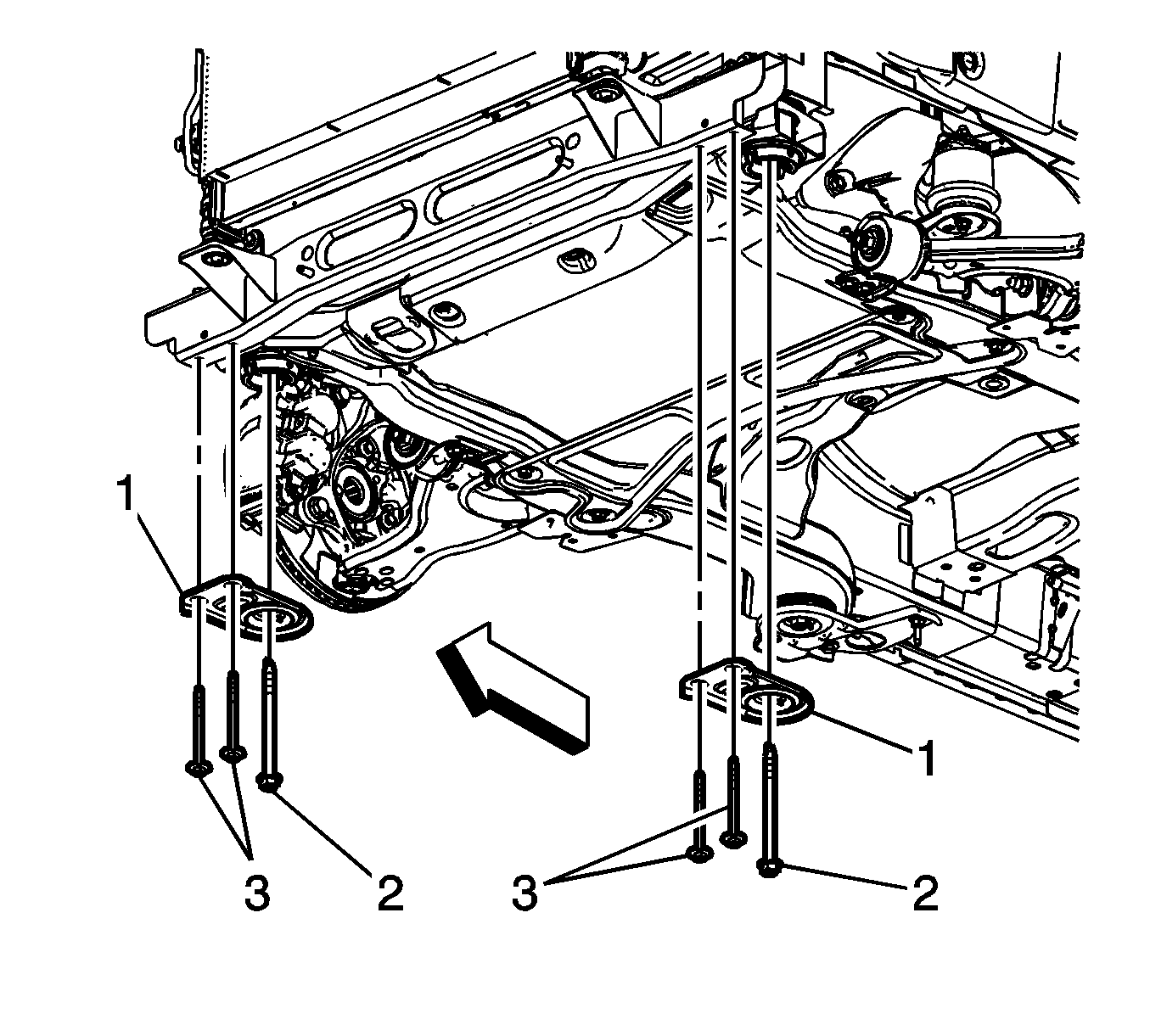 1
1
3
2
3
2