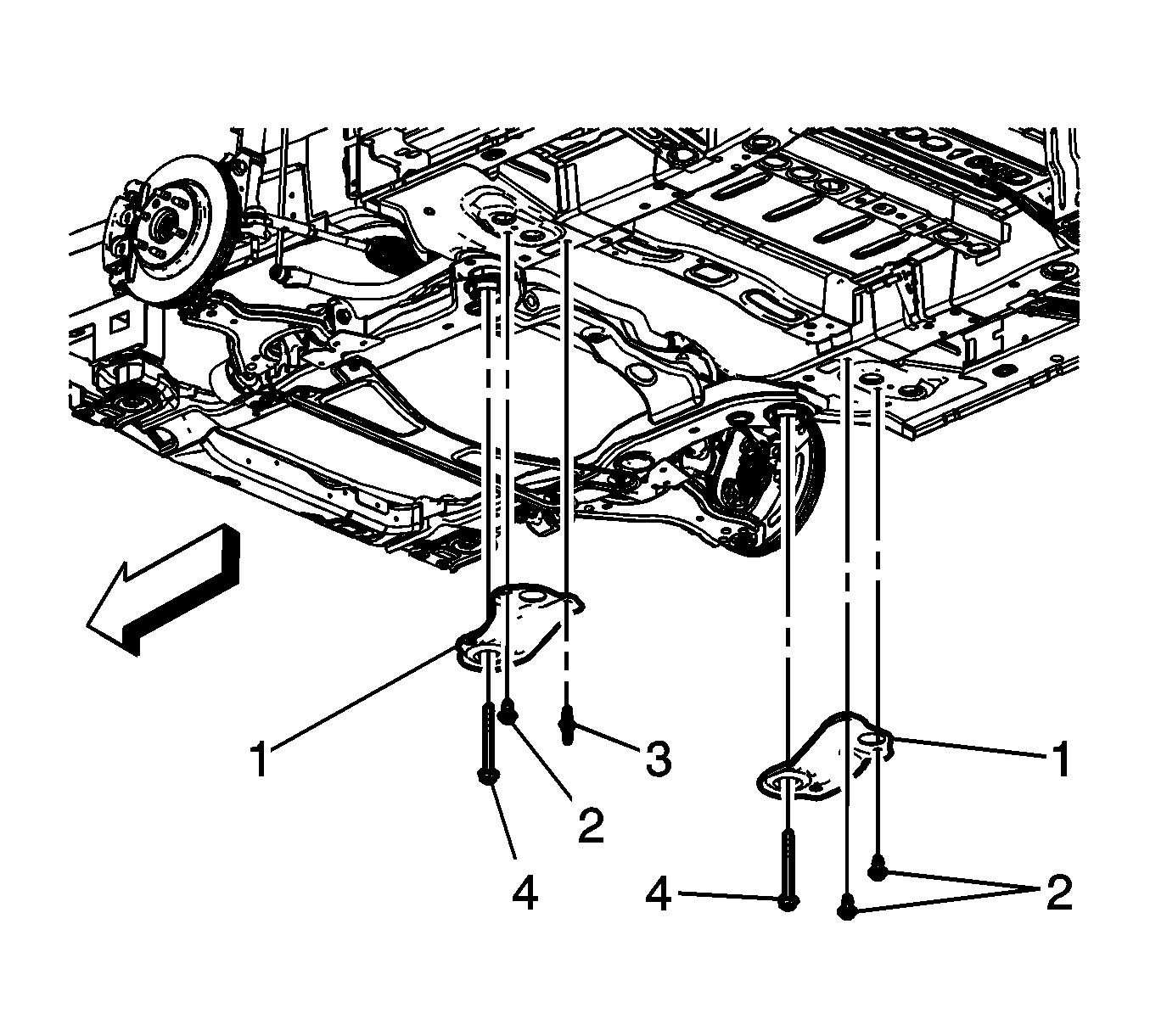 1
2
3
4
1
4
2