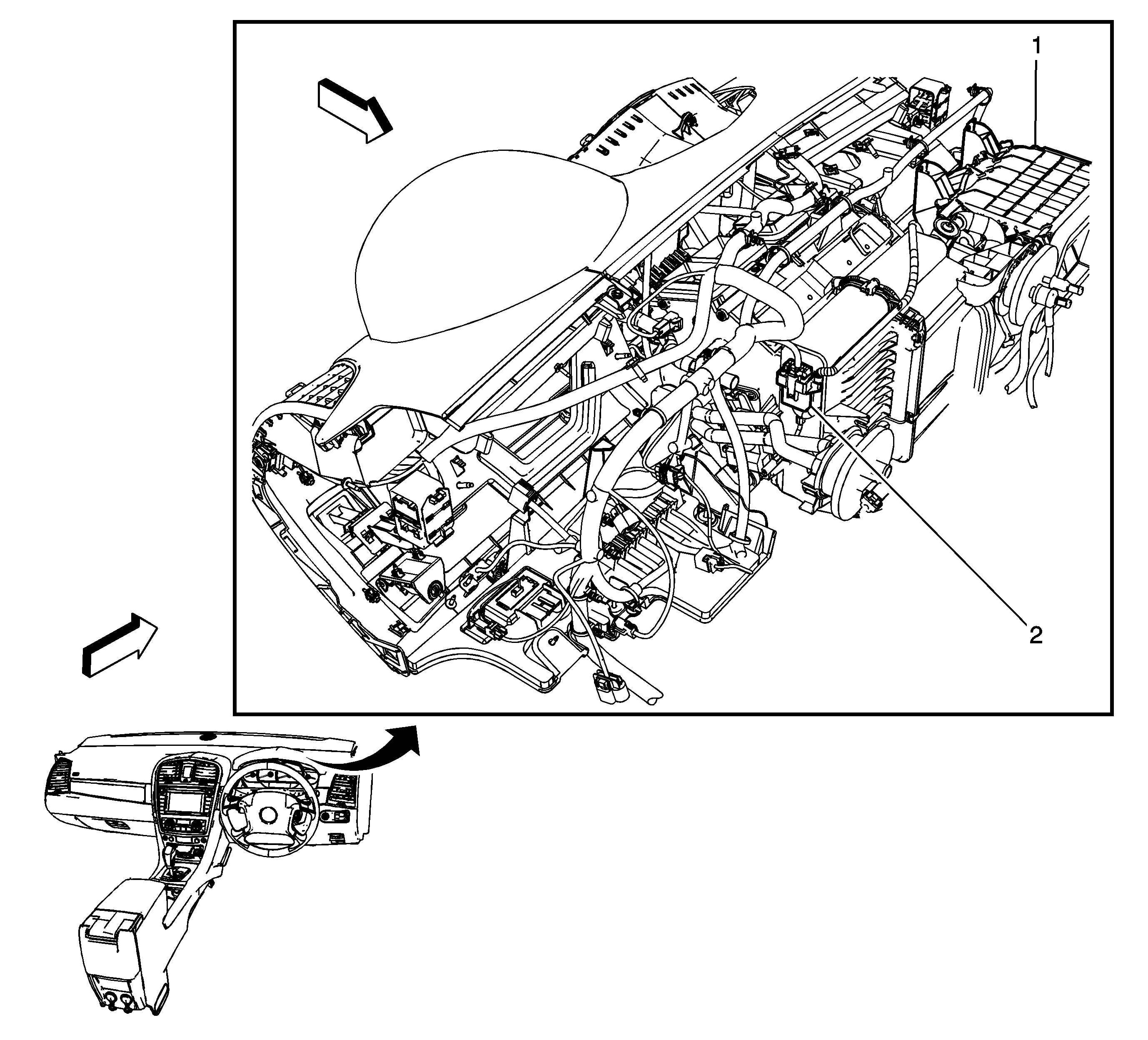 1

2