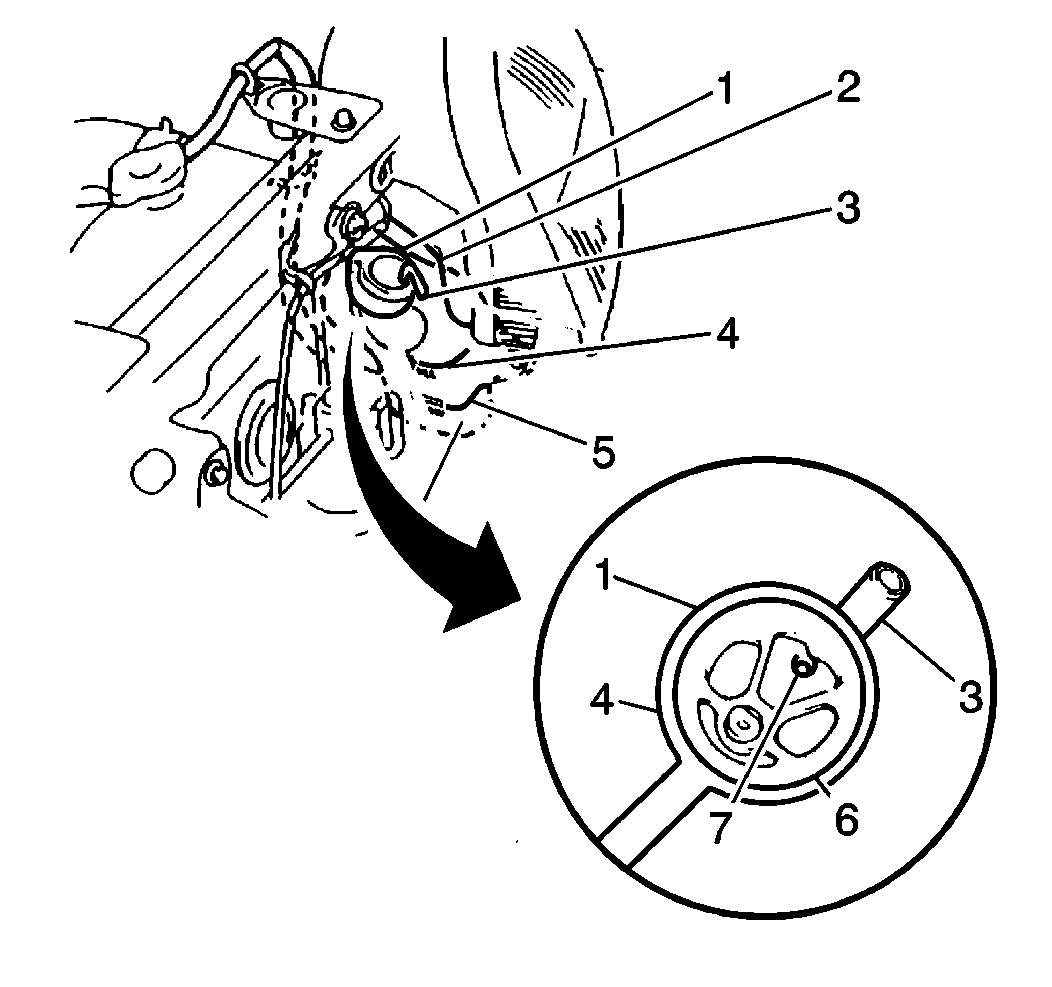 1
2
3
4
5
1
3
4
7
6