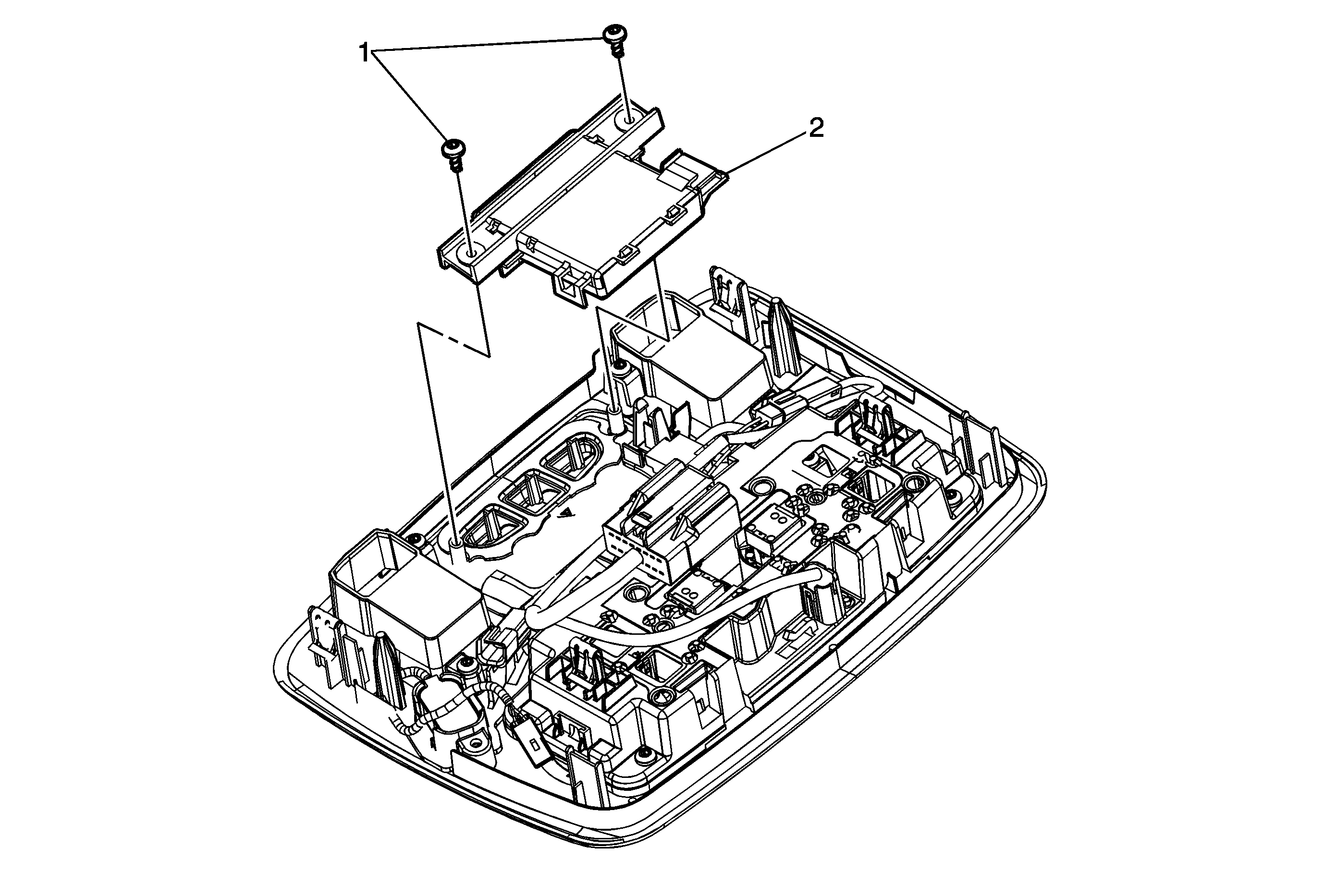 1
2