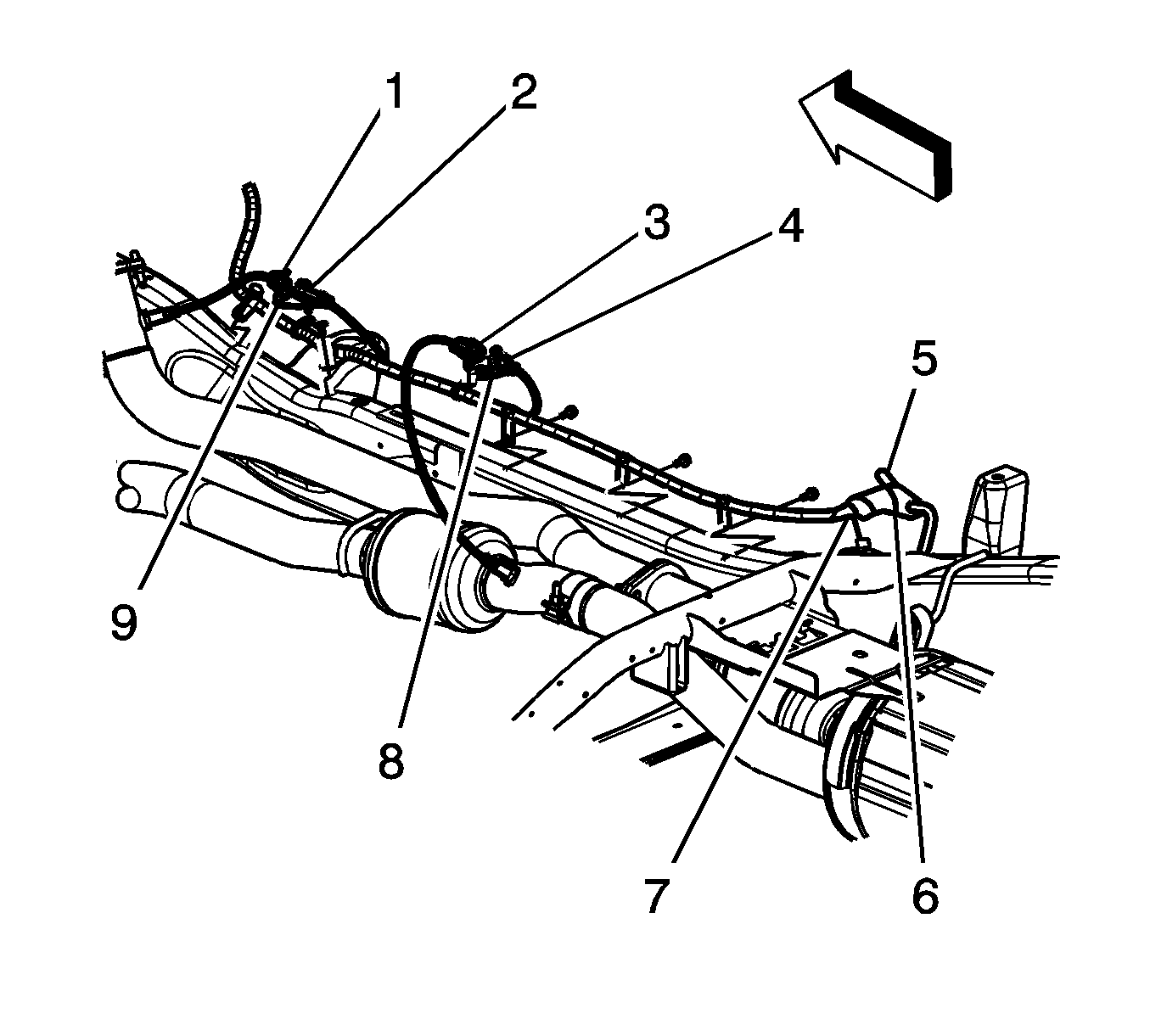 1
2
3
4
5
9
8
7
6