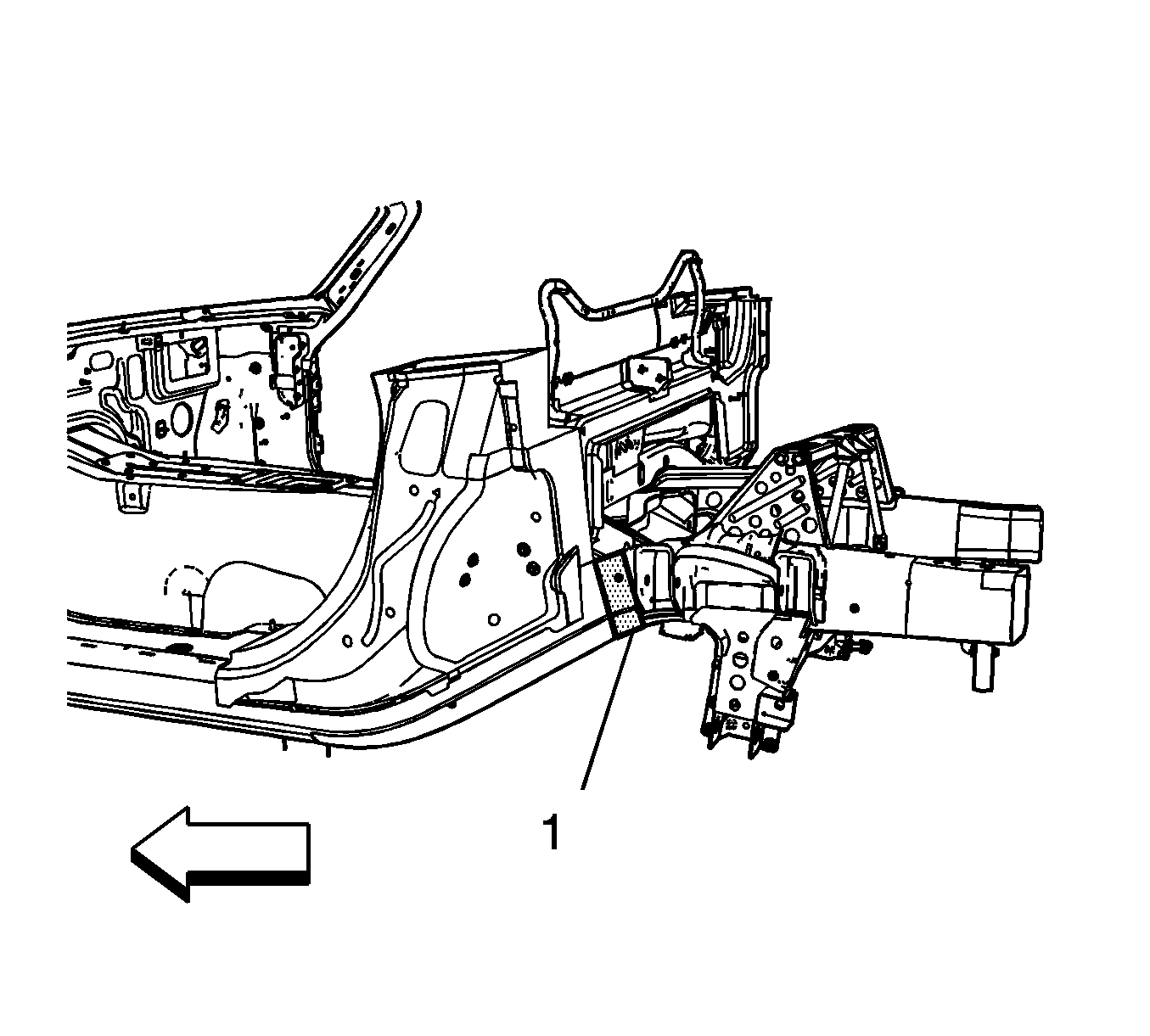 1