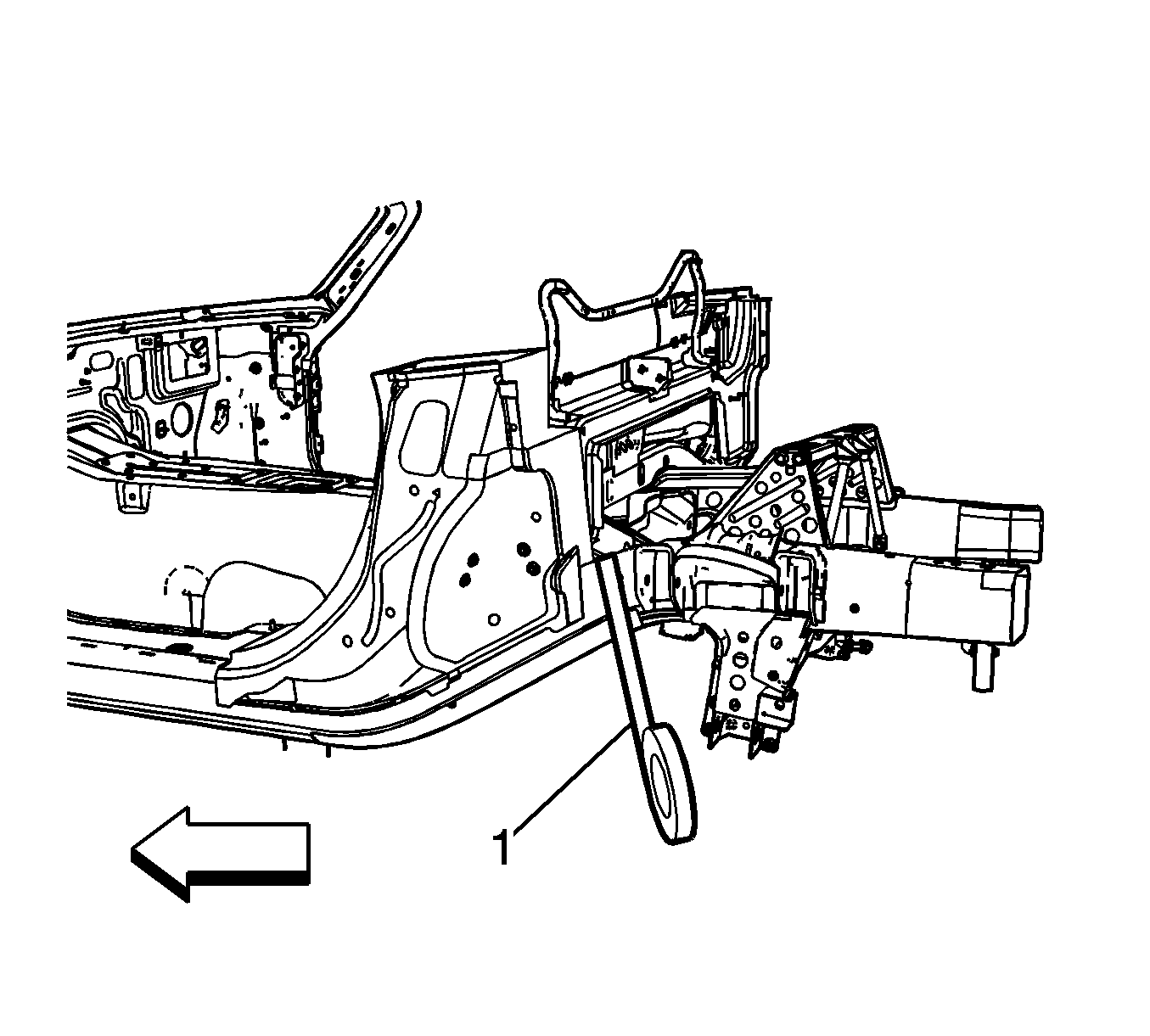 1