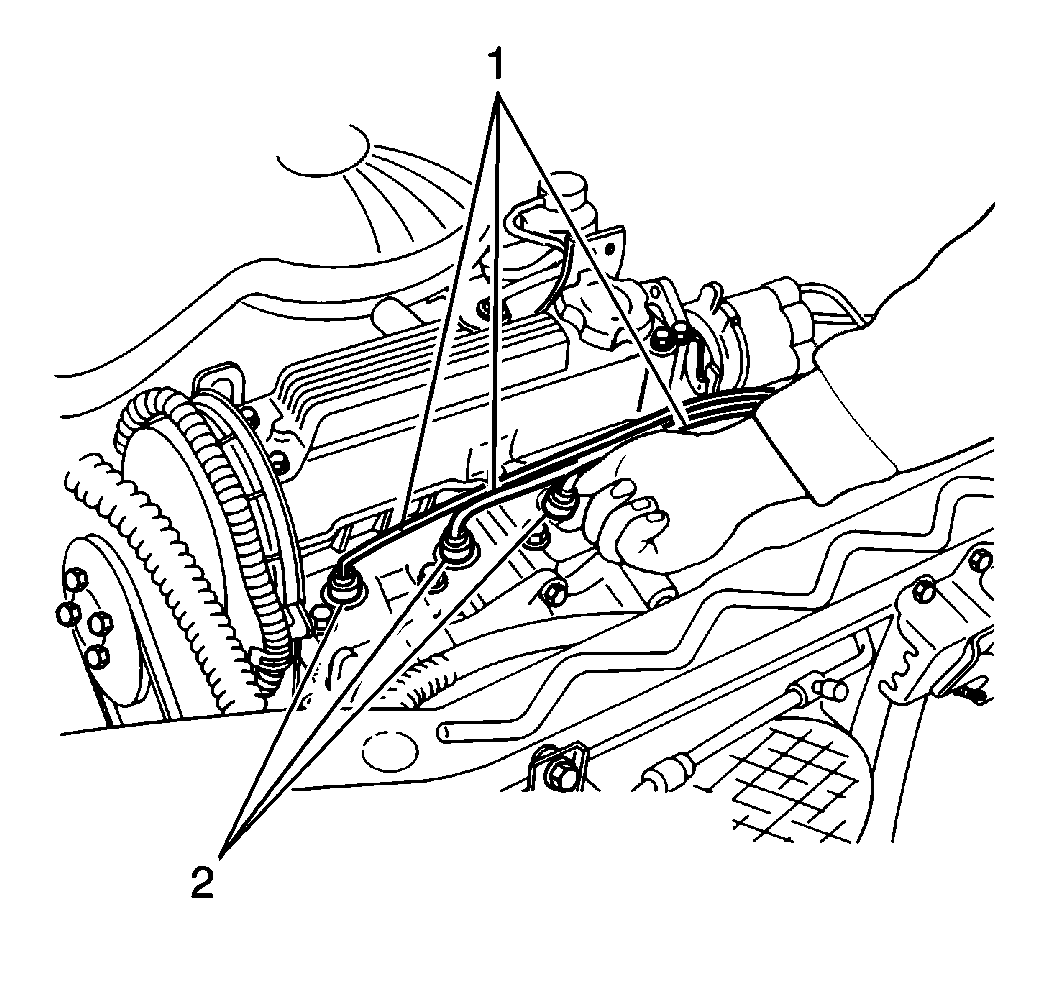 1

2