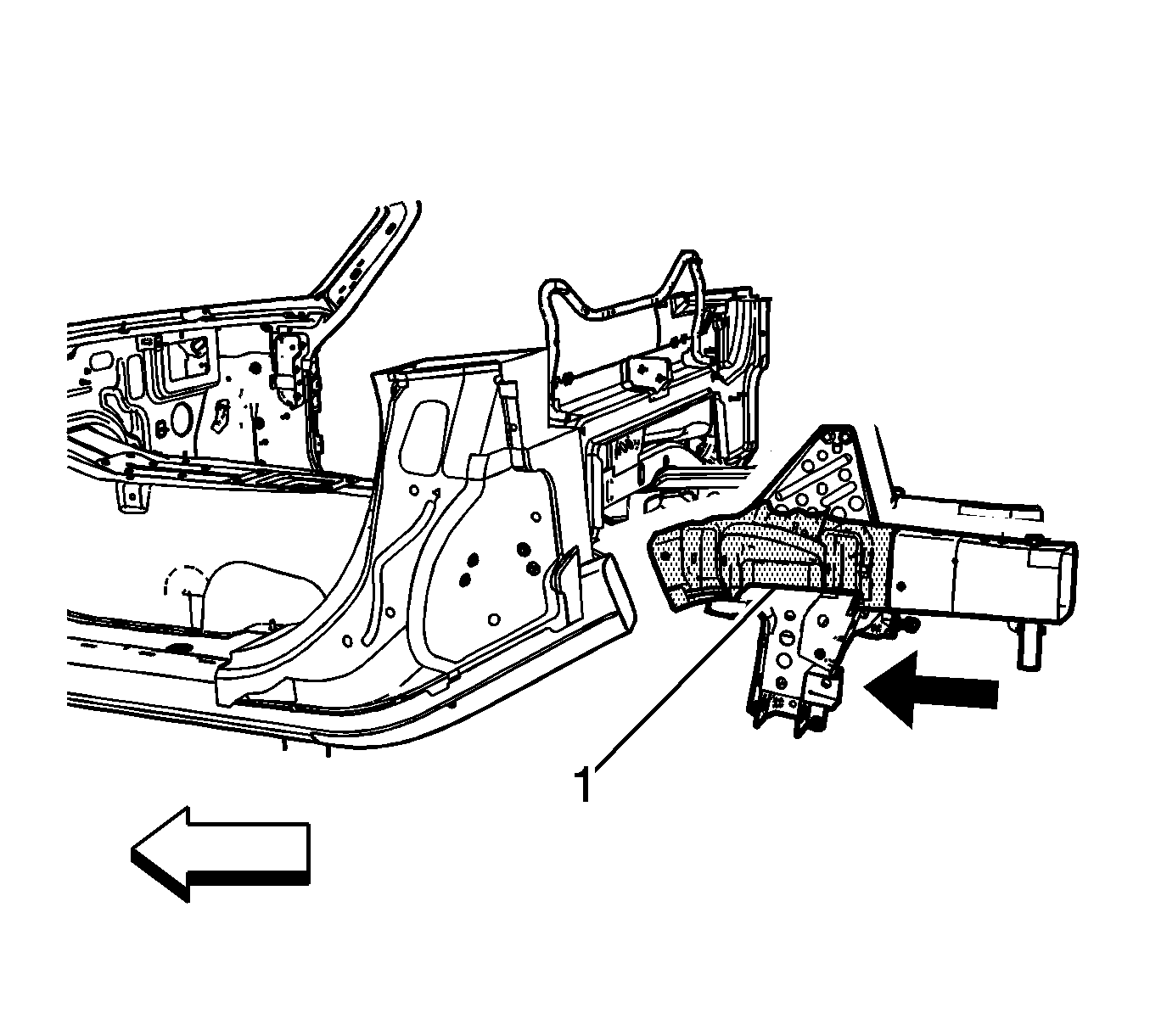 1