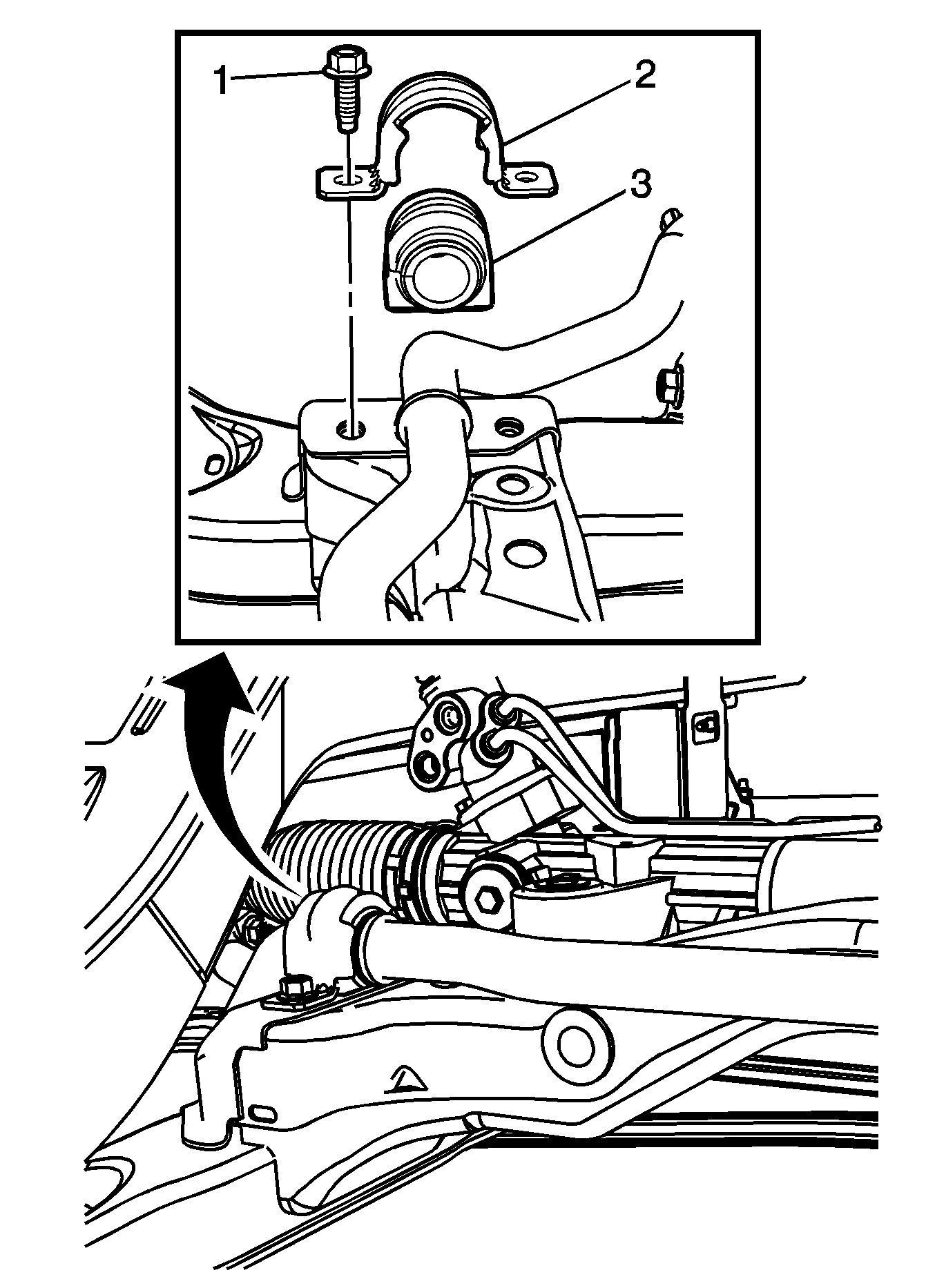 1
2
3