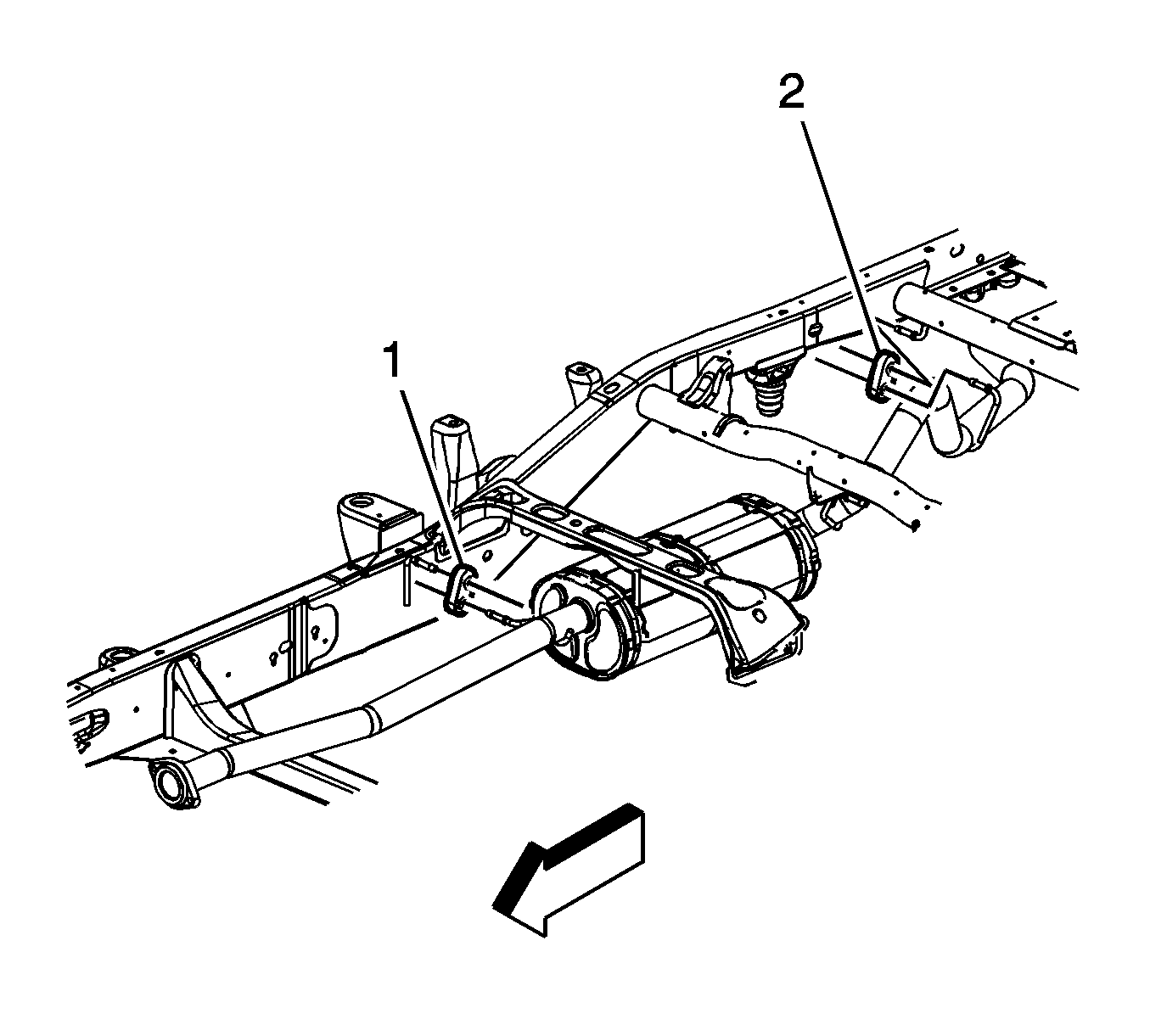 2

1