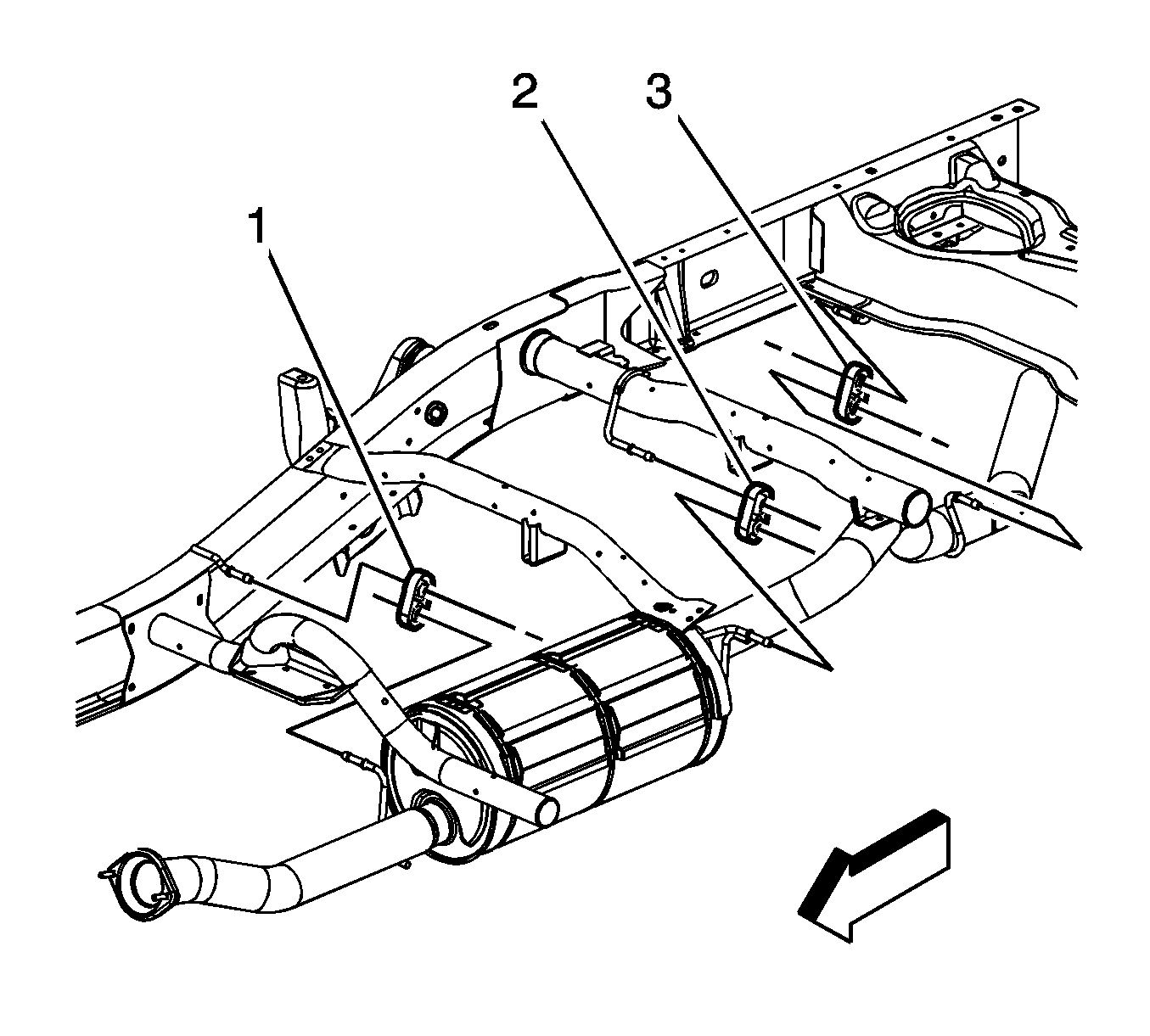 1
2
3