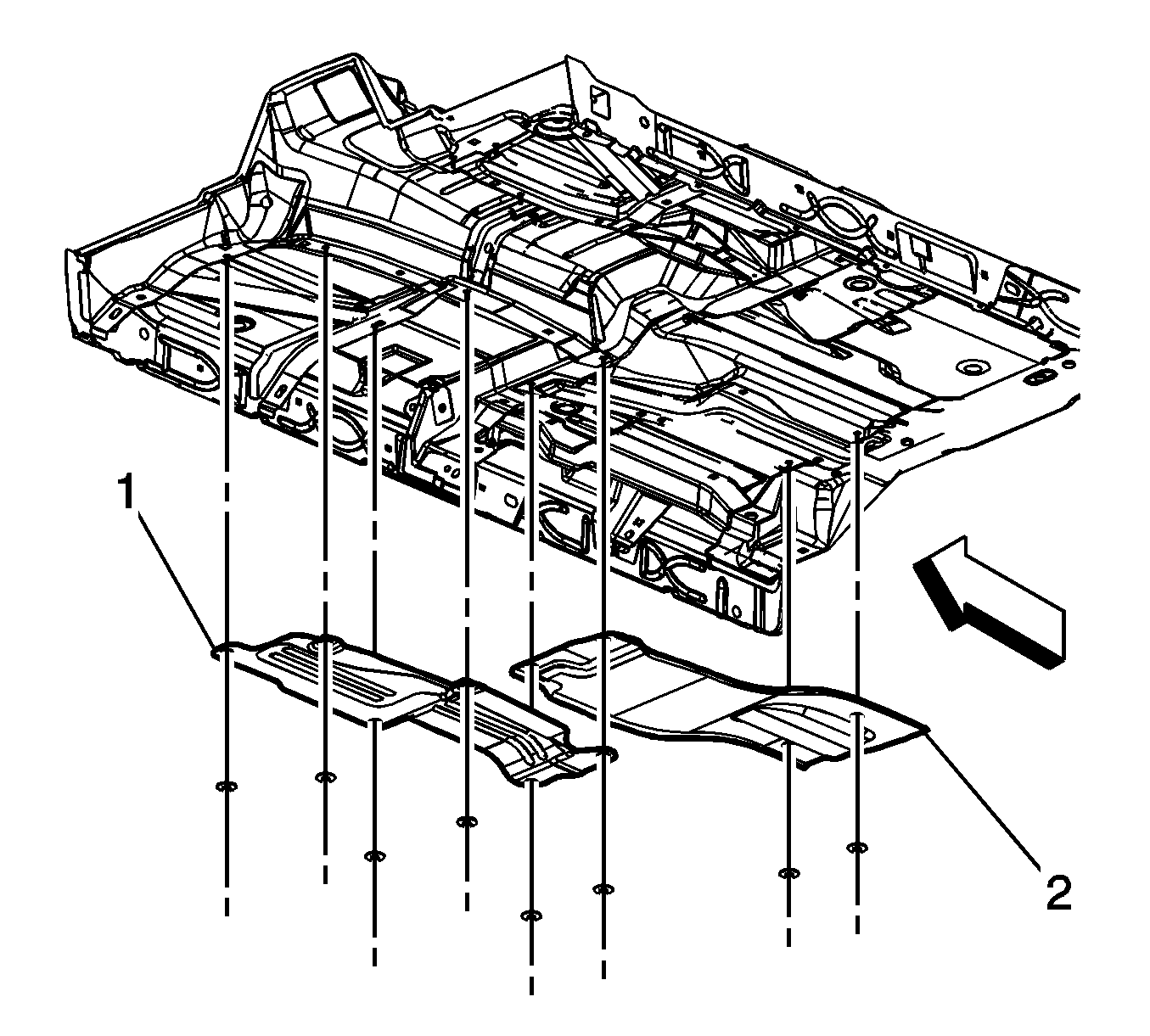 1
2