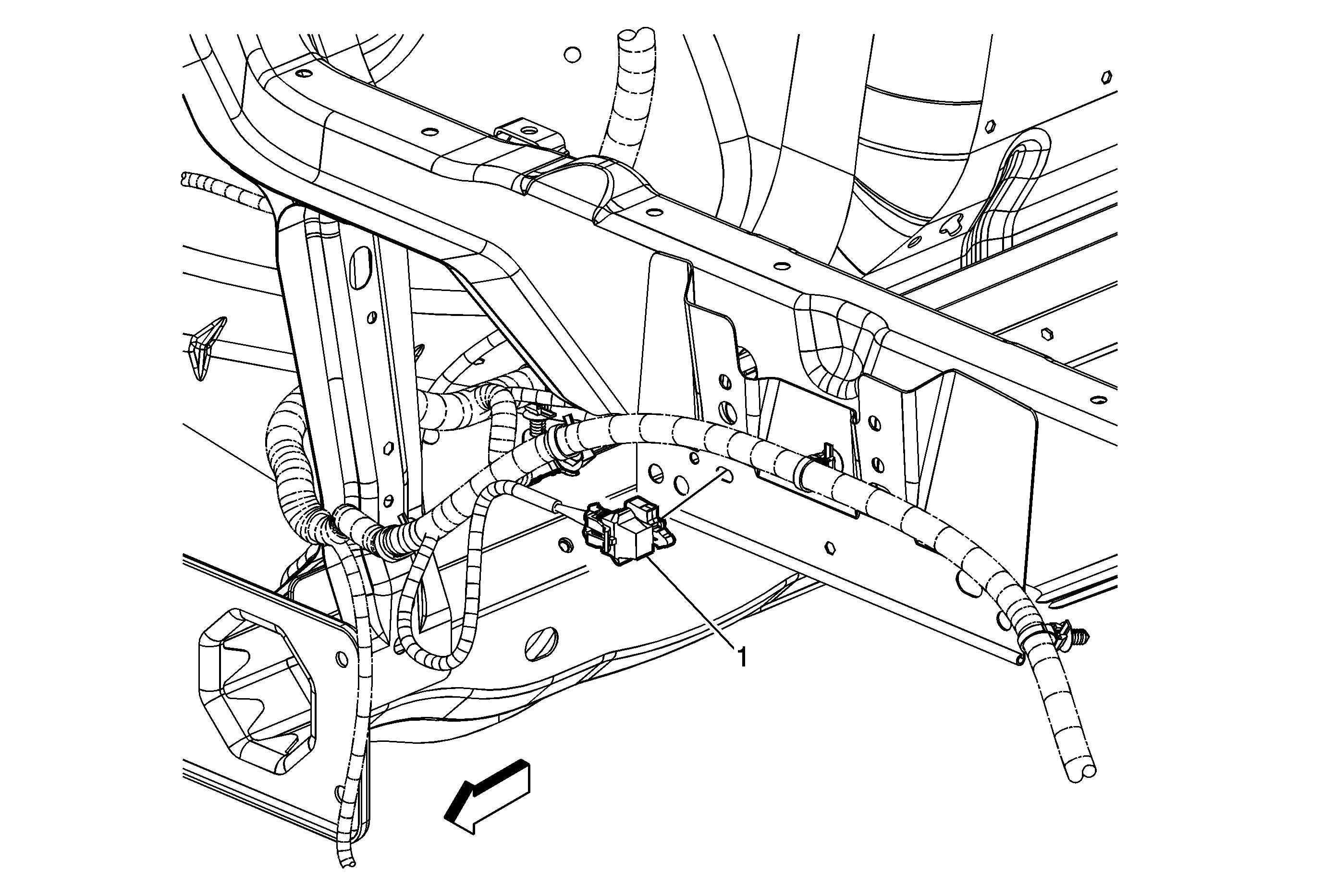 1