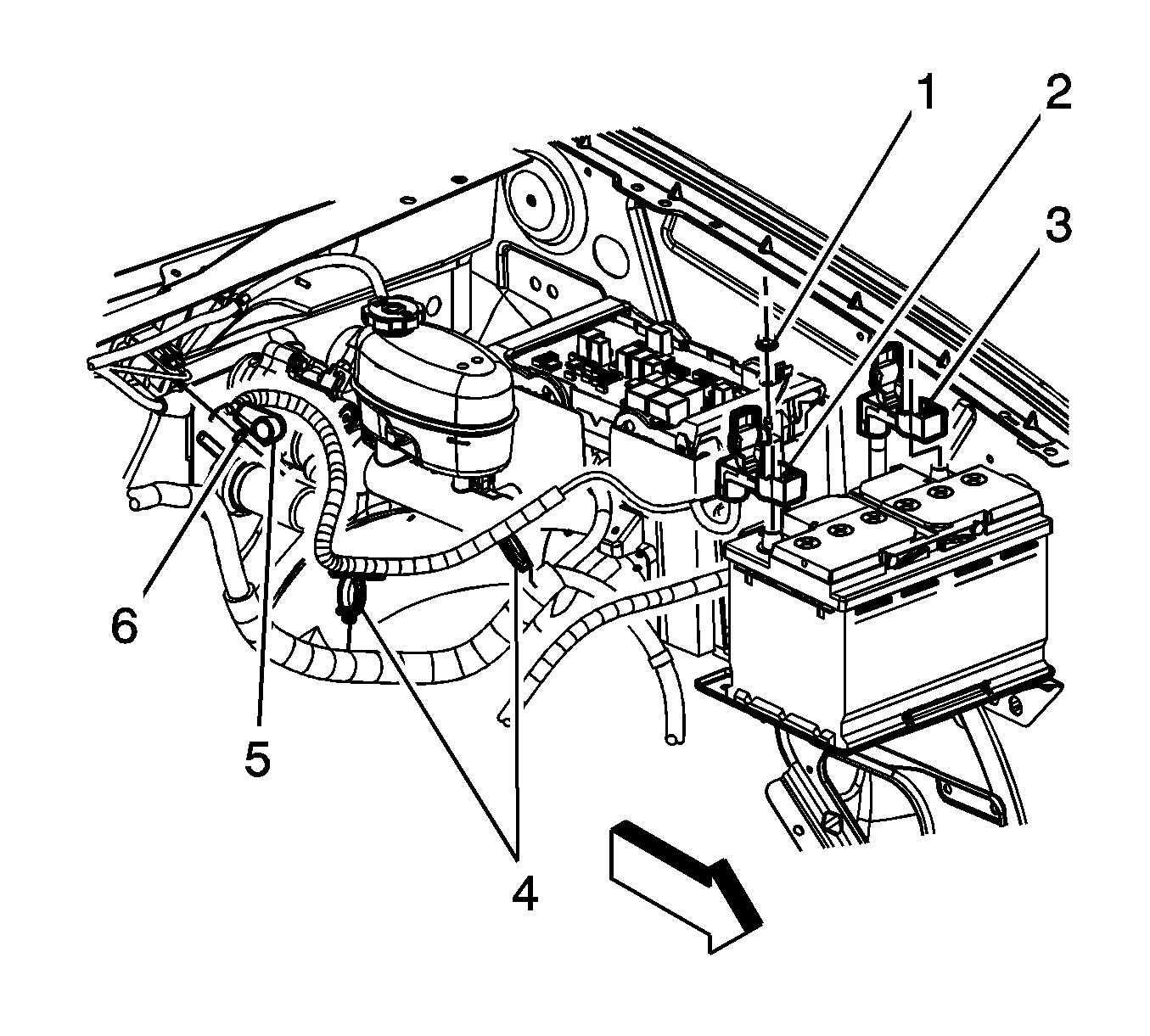 1
2
3
6
5
4