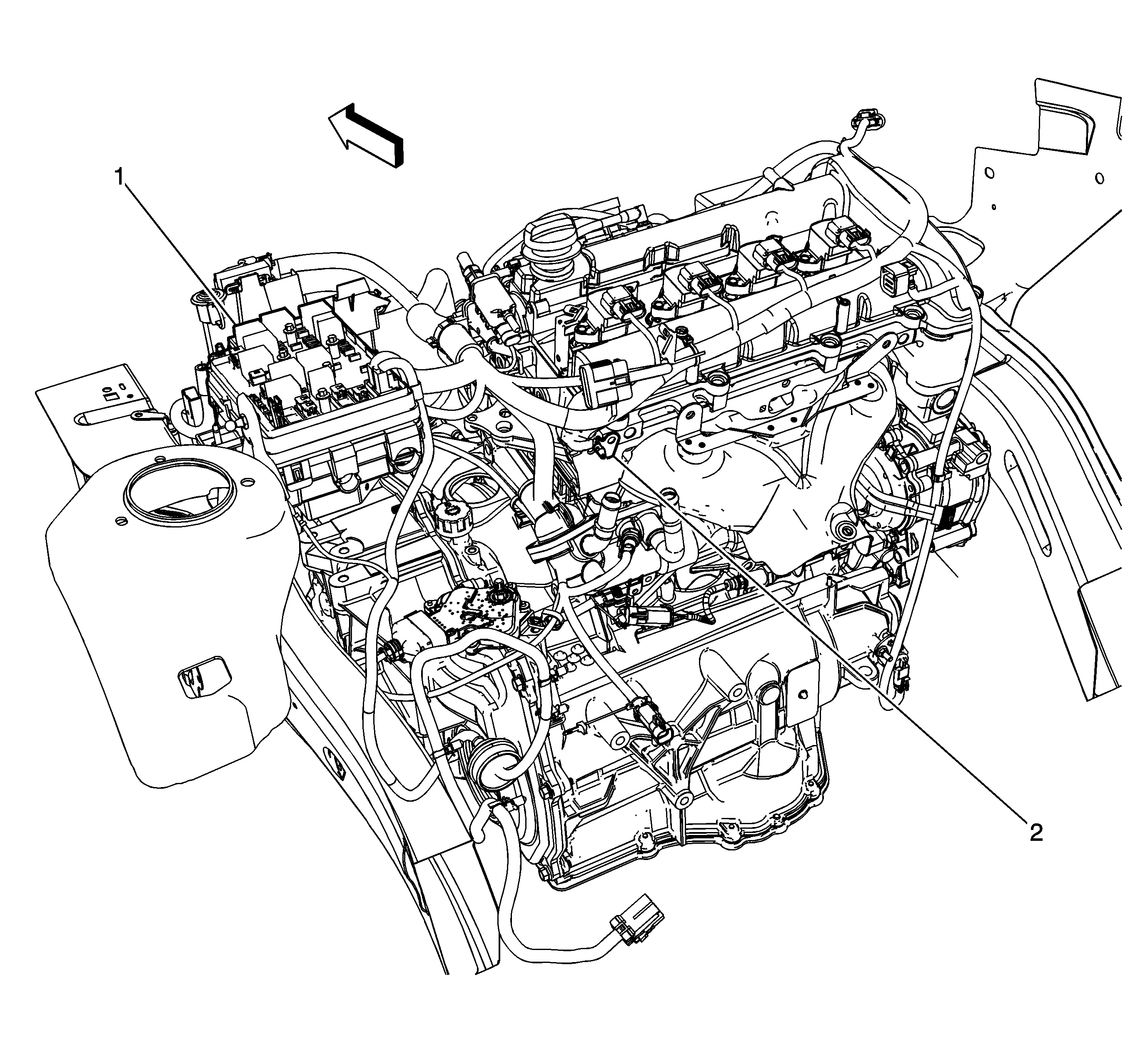 1

2