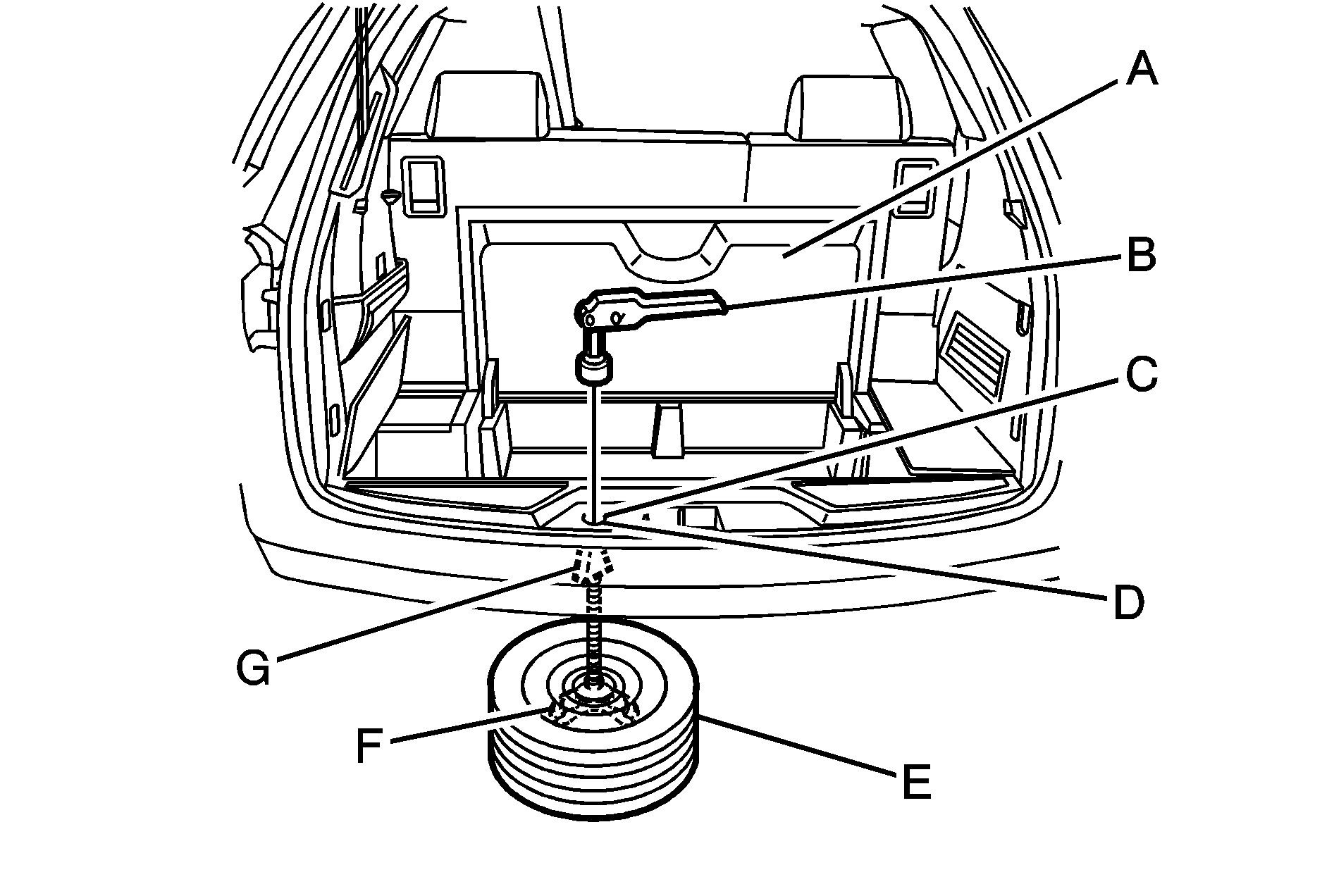 A
B
C
D
G
F
E