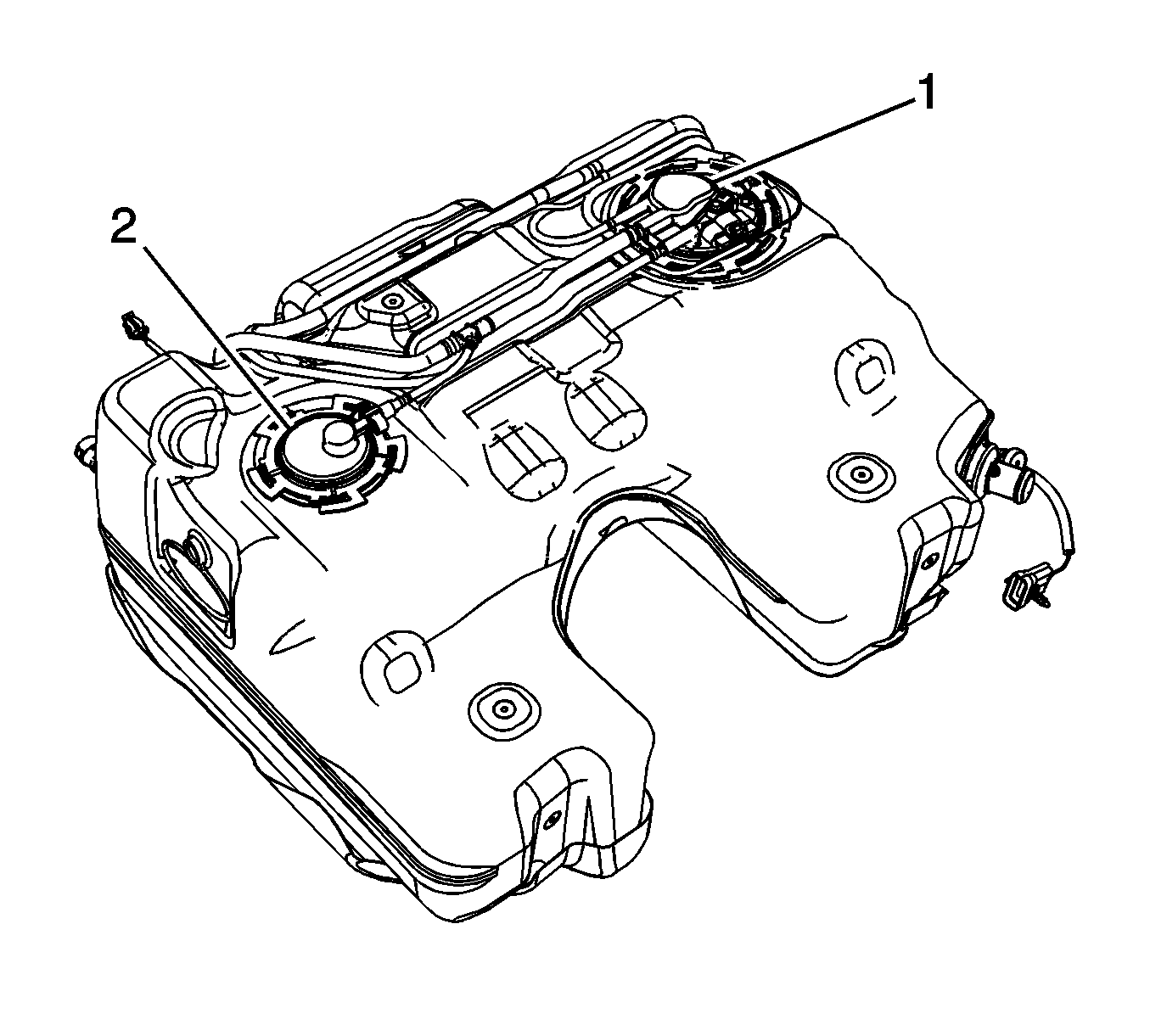 1
2