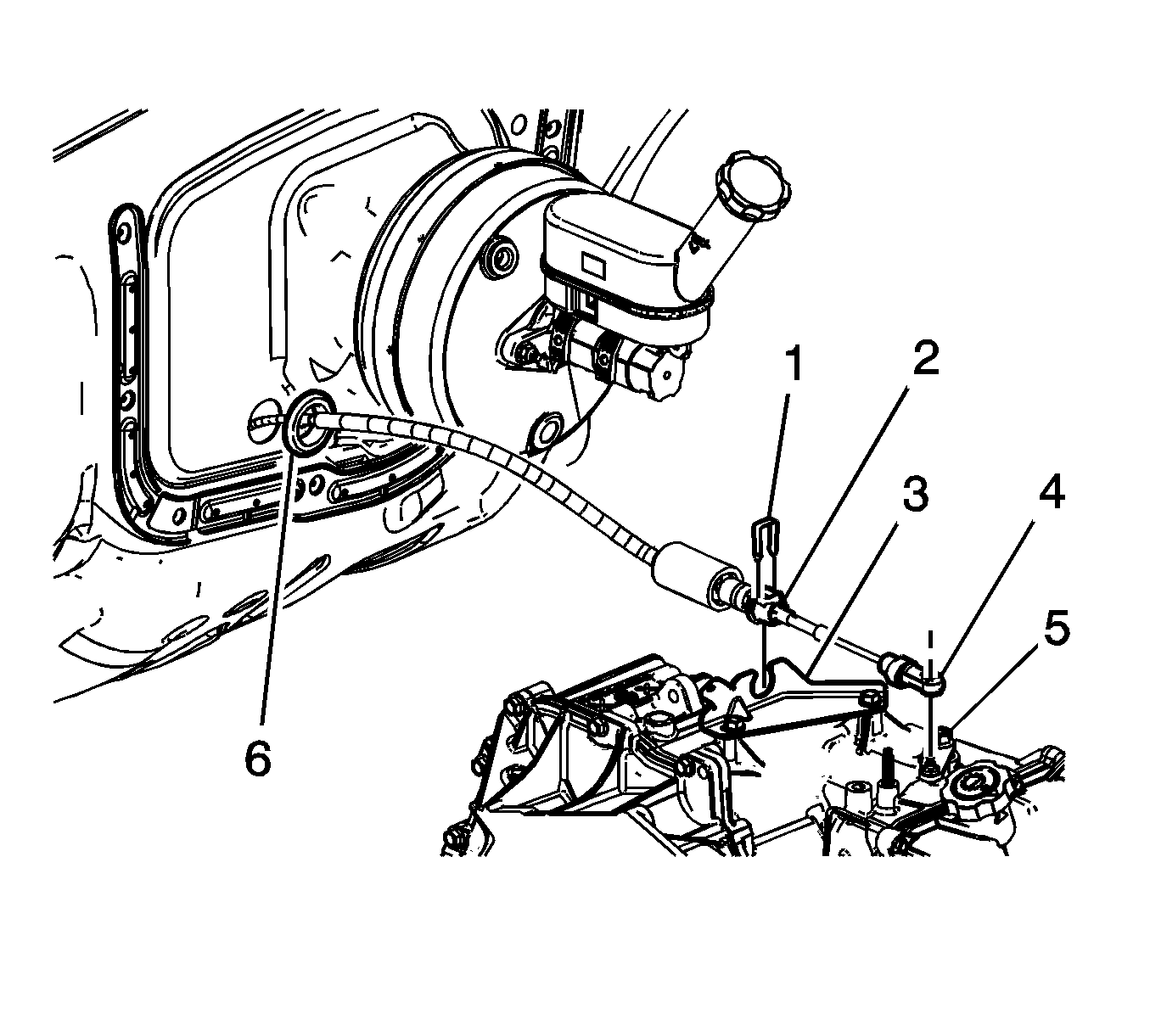 1
2
3
4
5
6