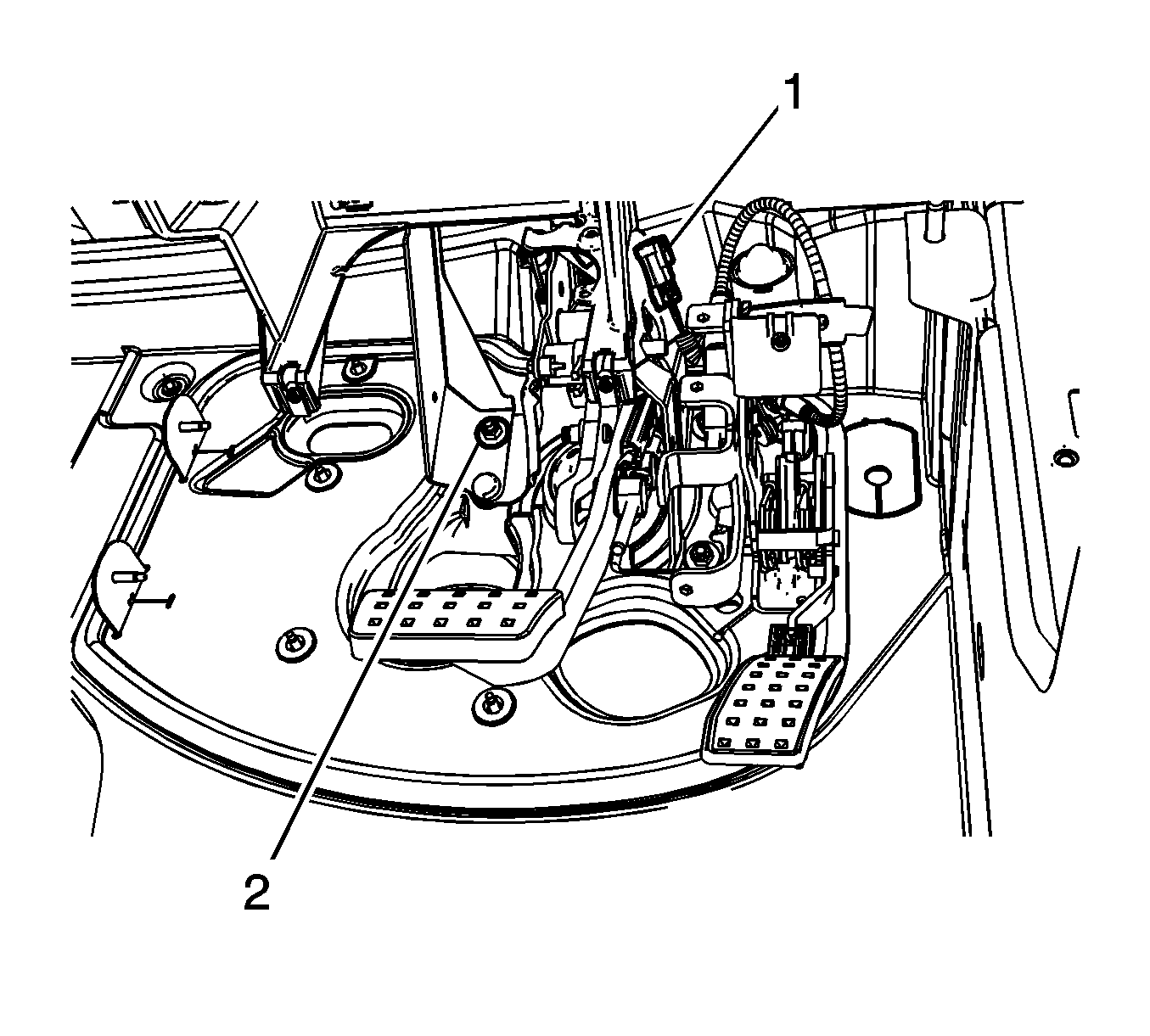 1

2