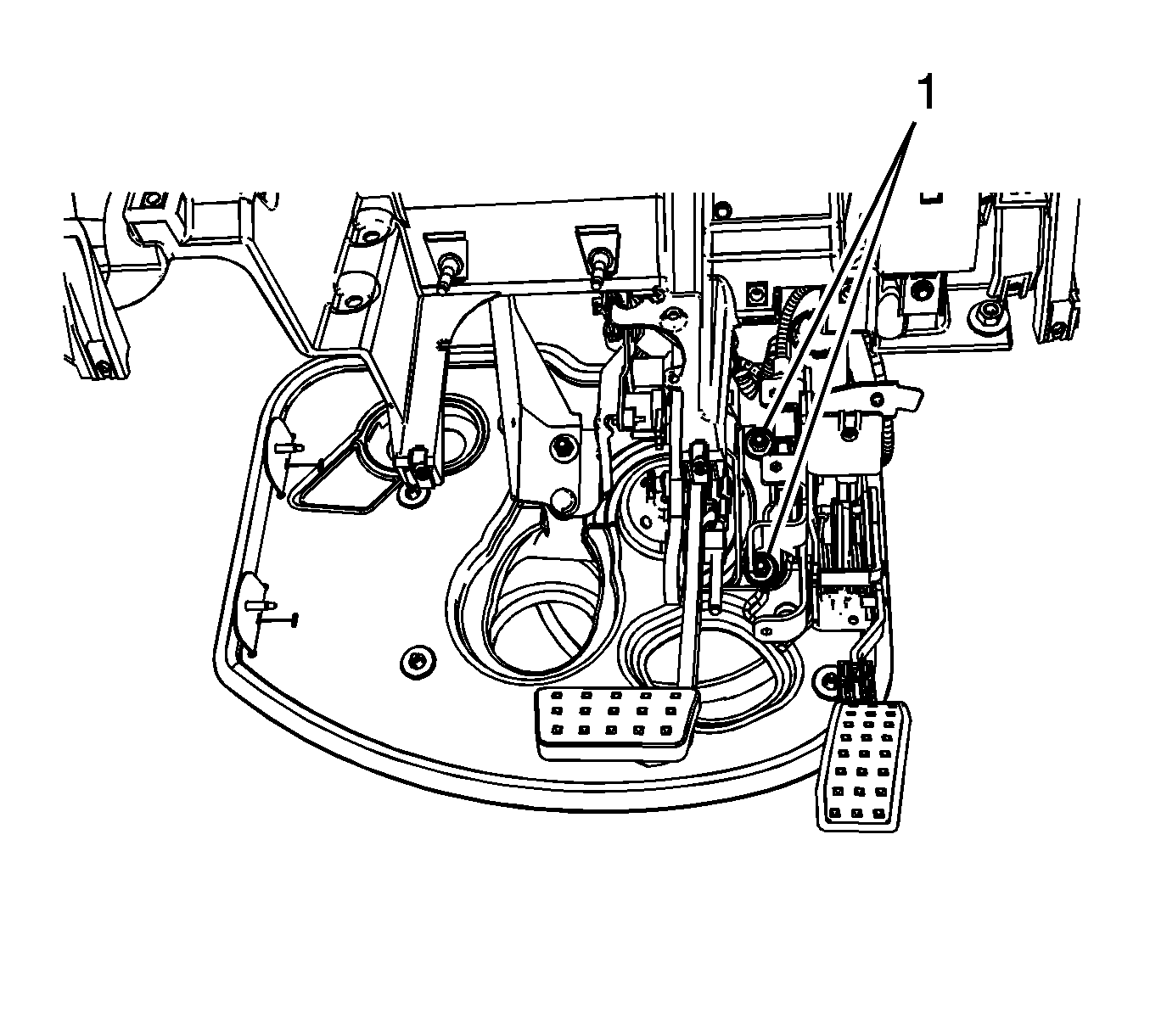 1