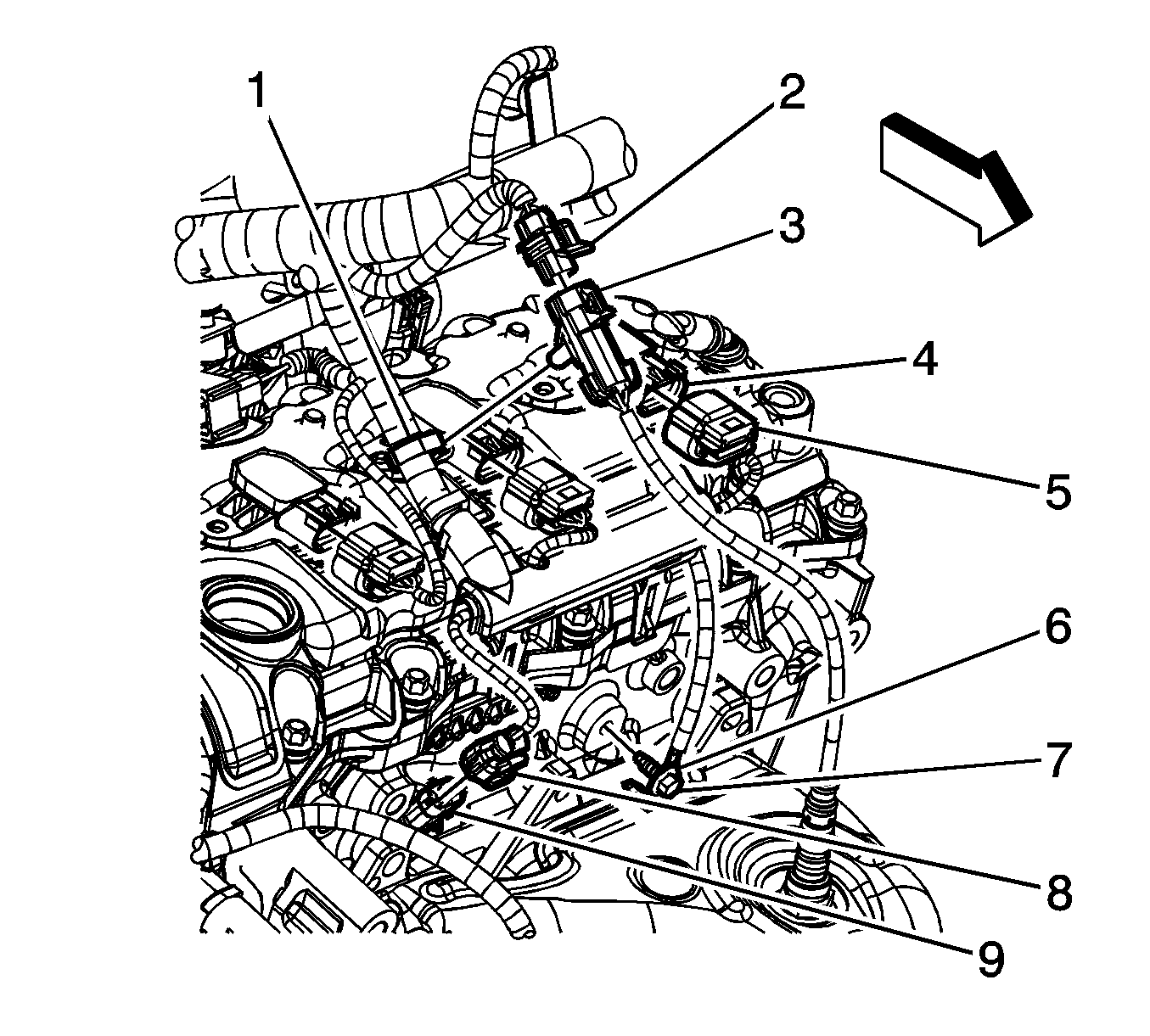 1
2
3
4
5
6
7
8
9