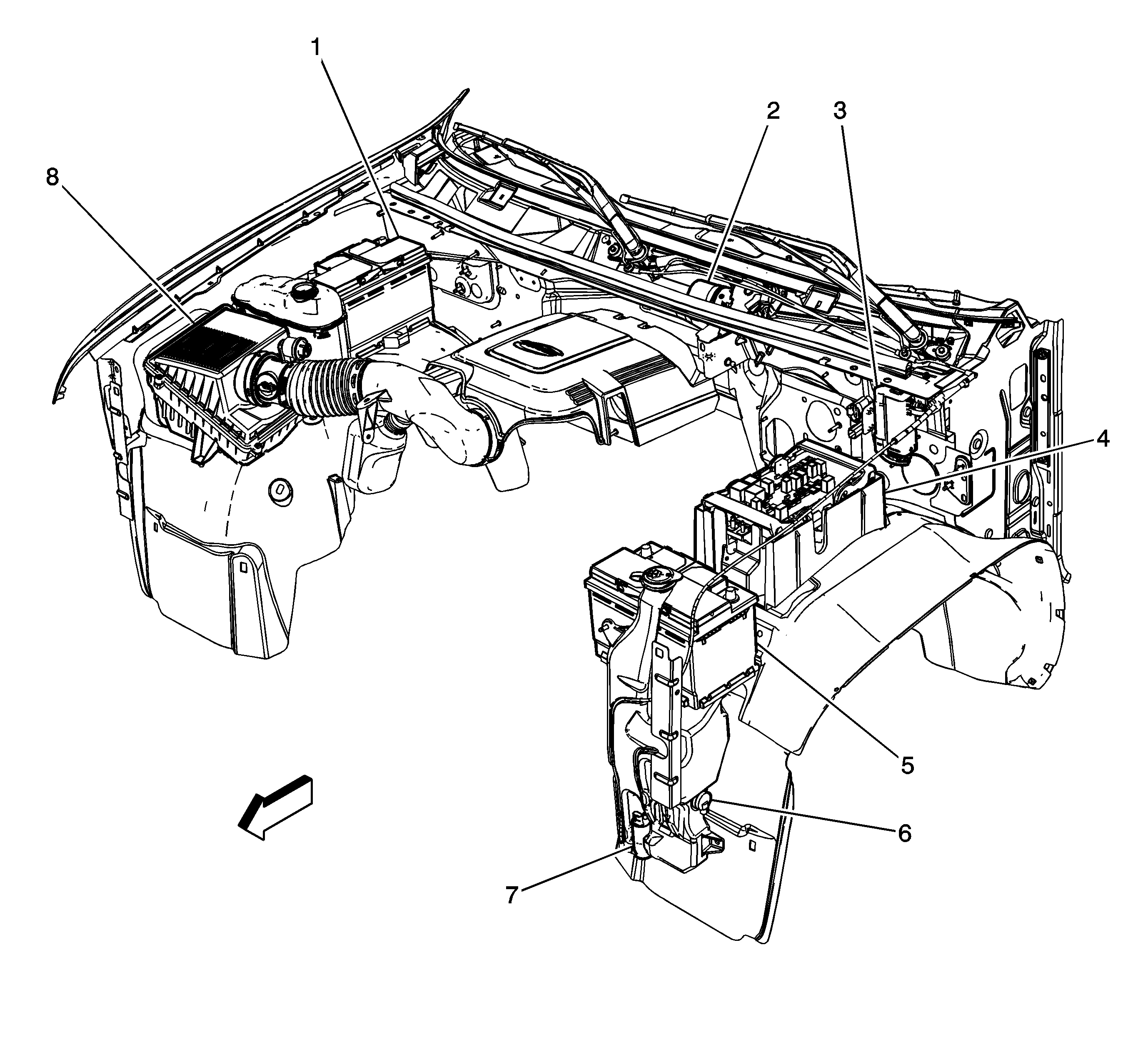 1
2
3
8
4
5
6
7