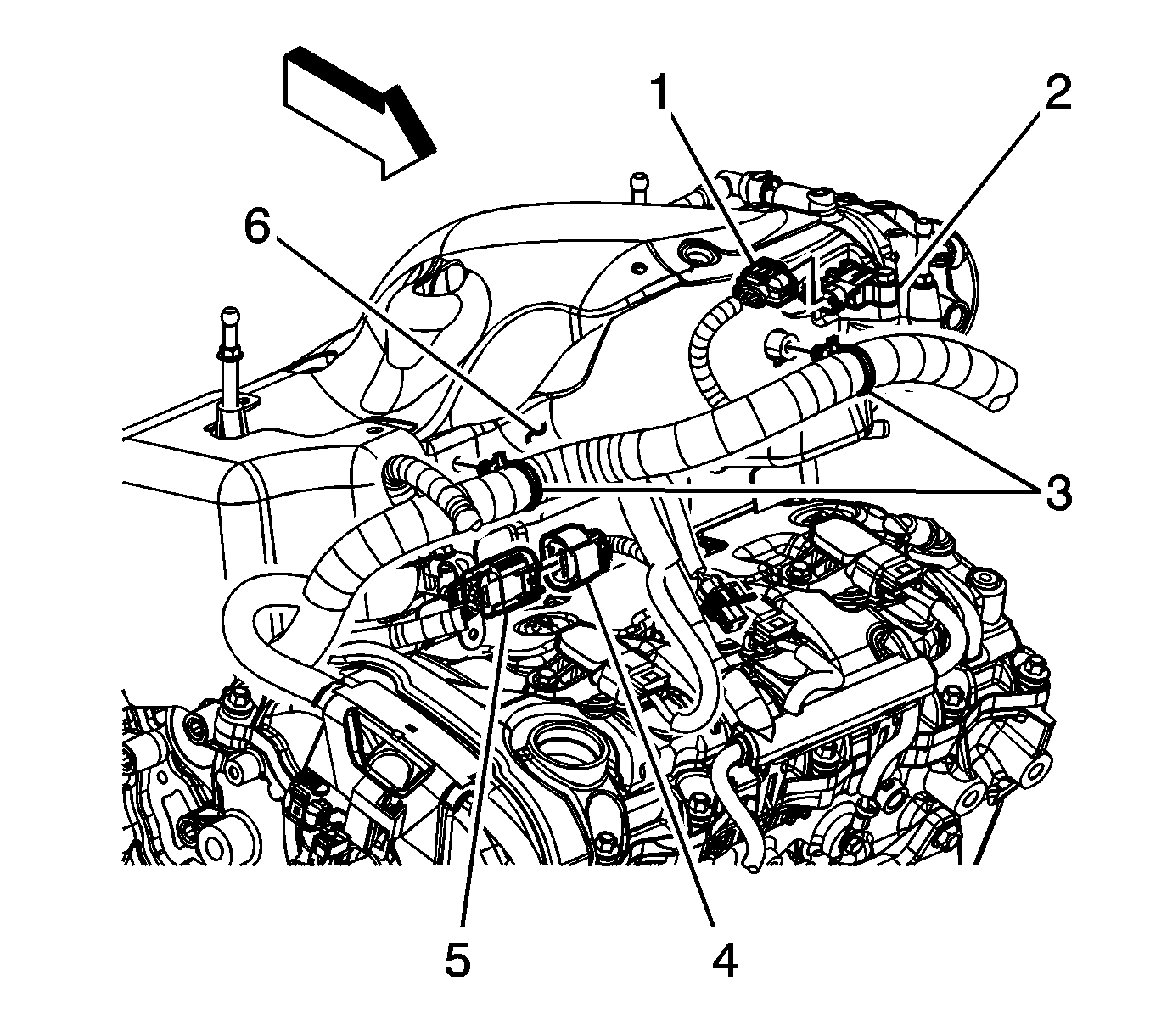 1
2
6
3
5
4