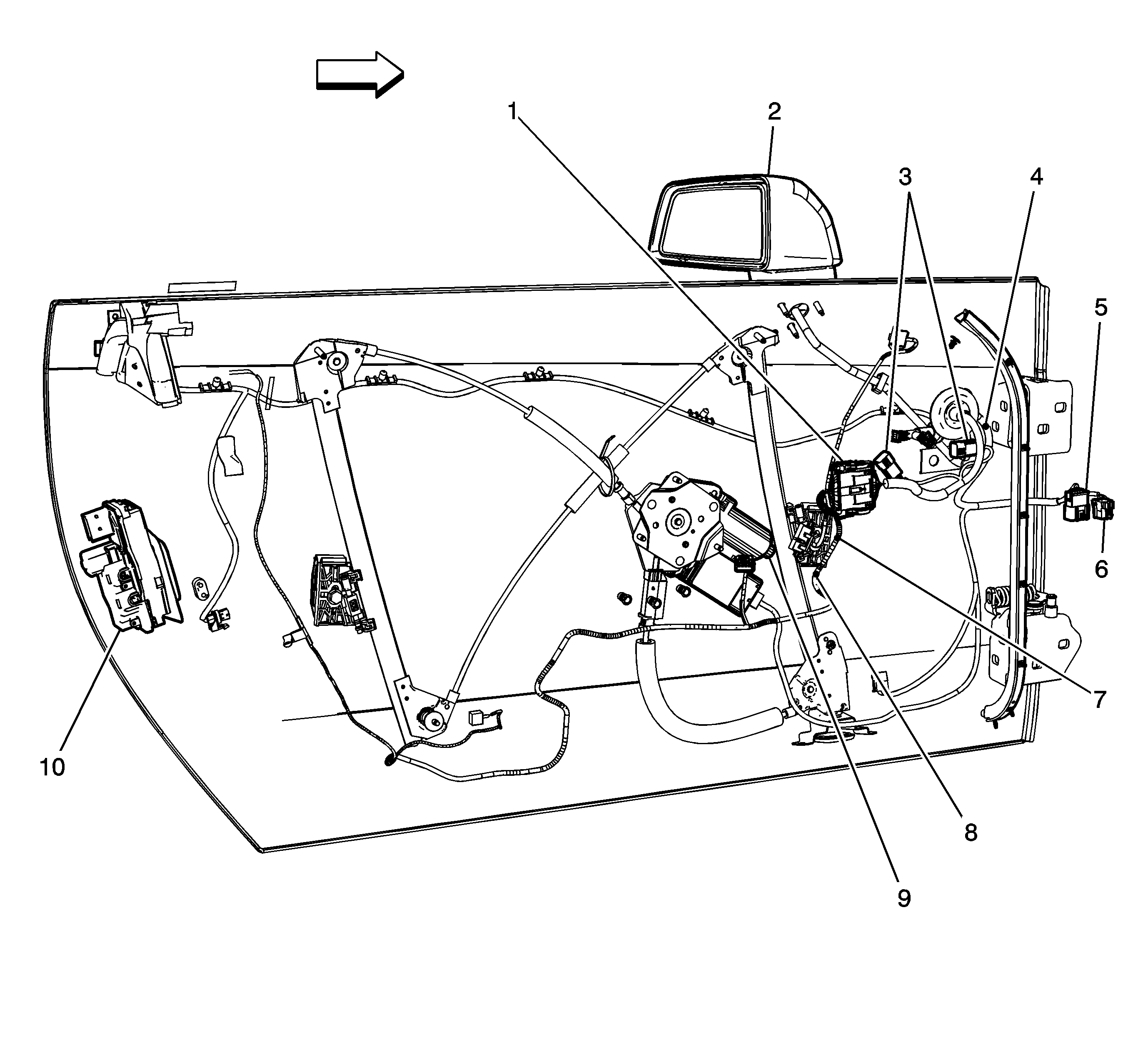 1
2
3
4
5
6
7
8
9
10