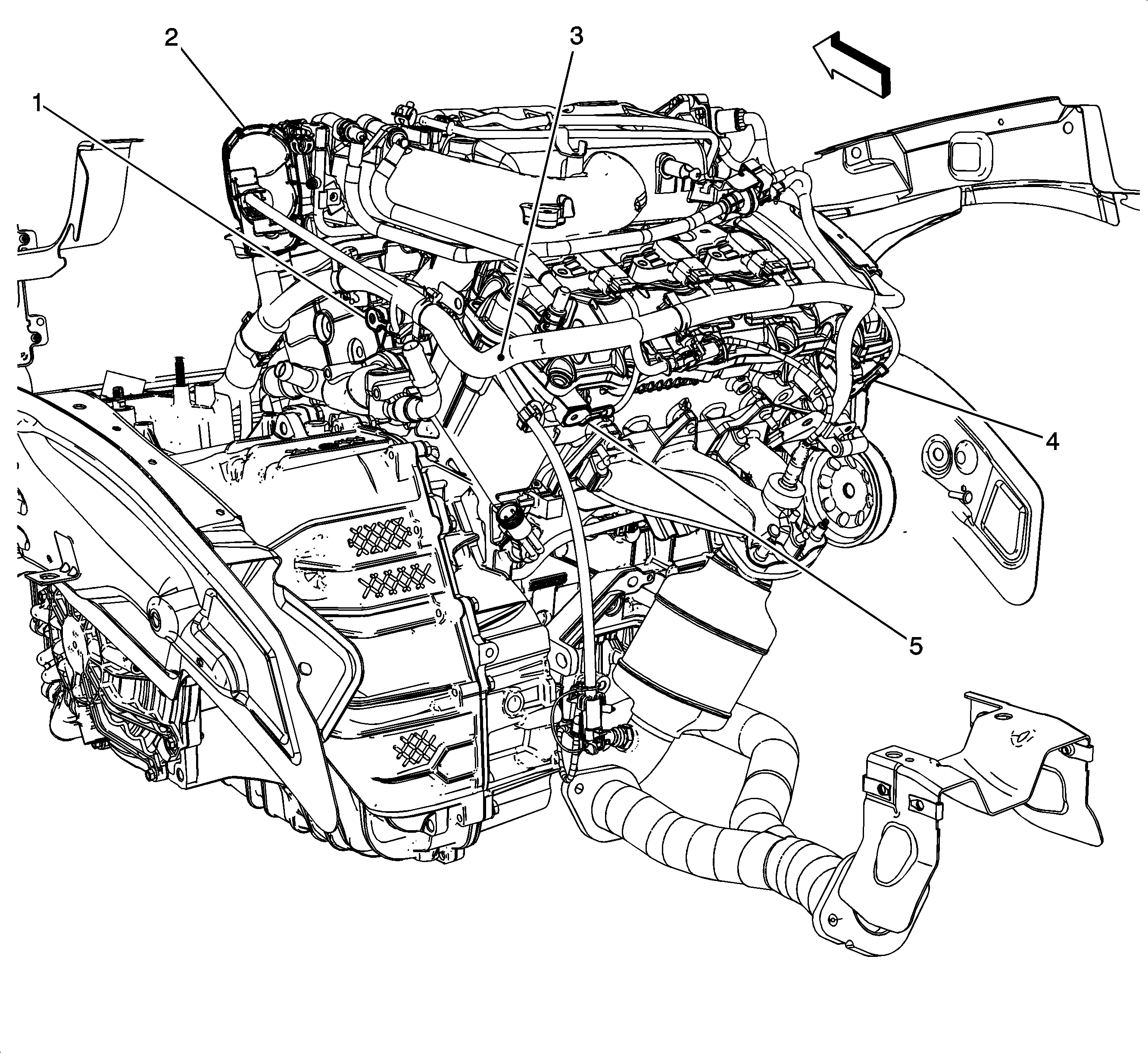 2
3
1
4
5