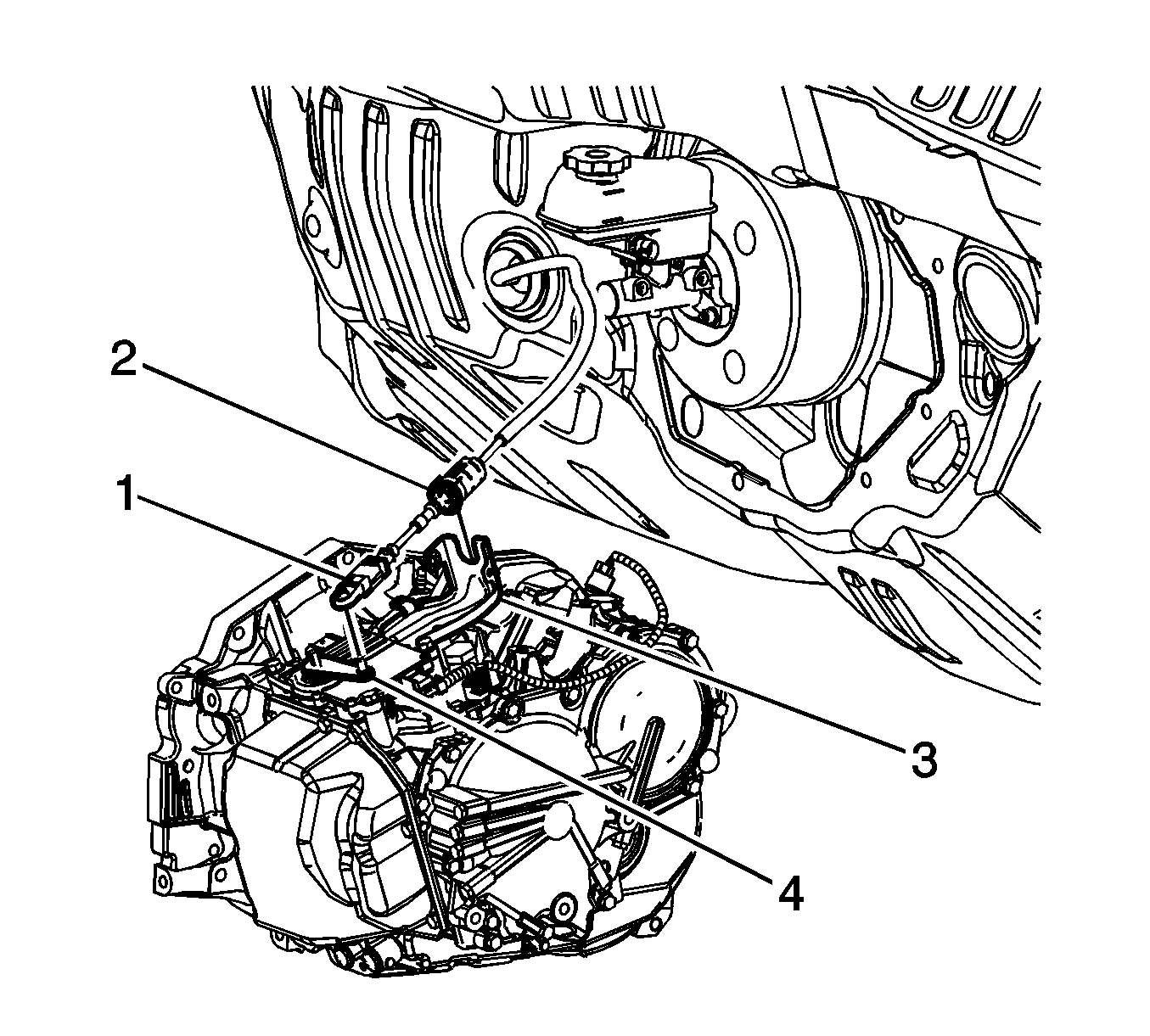 2
1
3
4