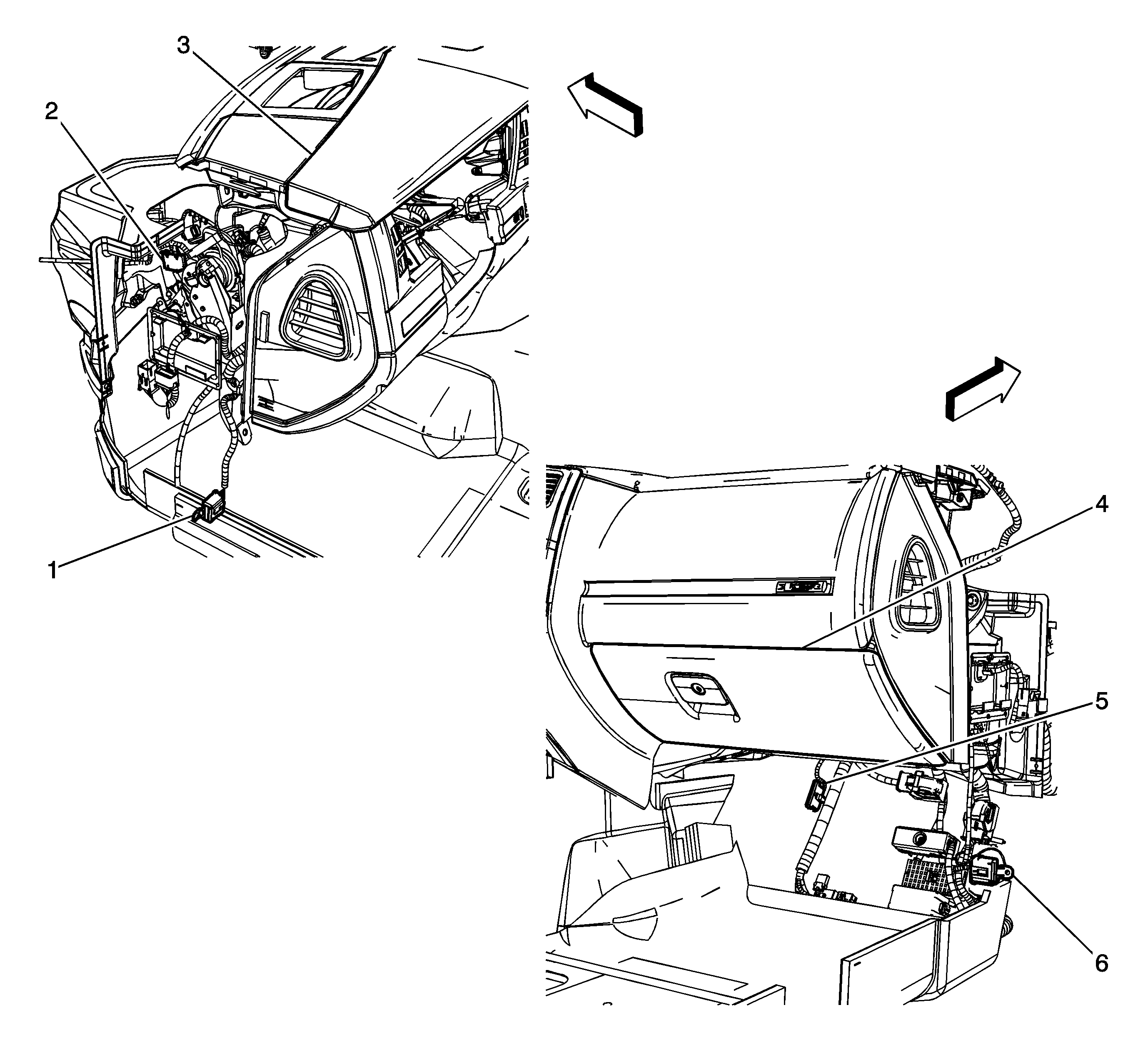 3
2
1
4
5
6