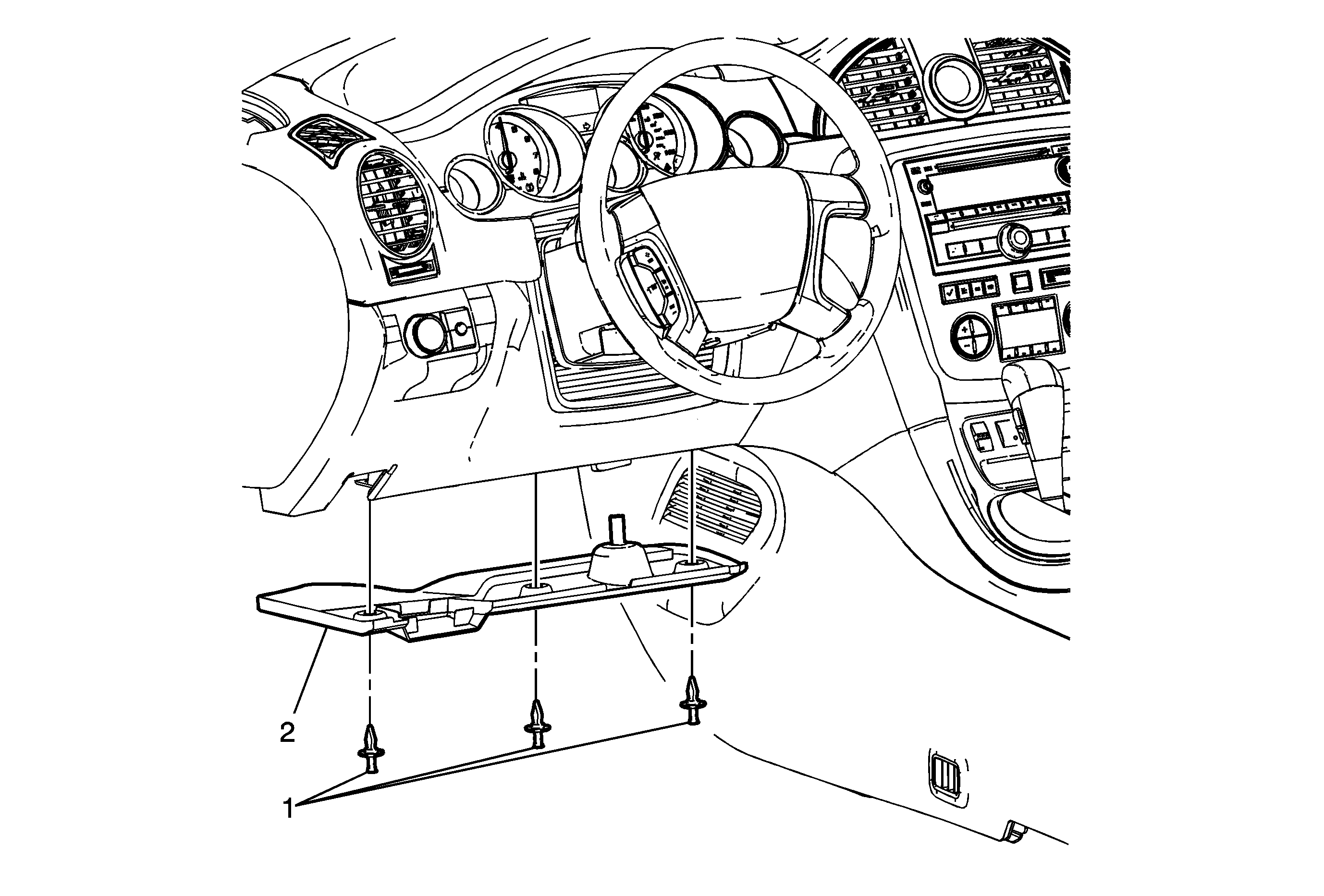 2

1