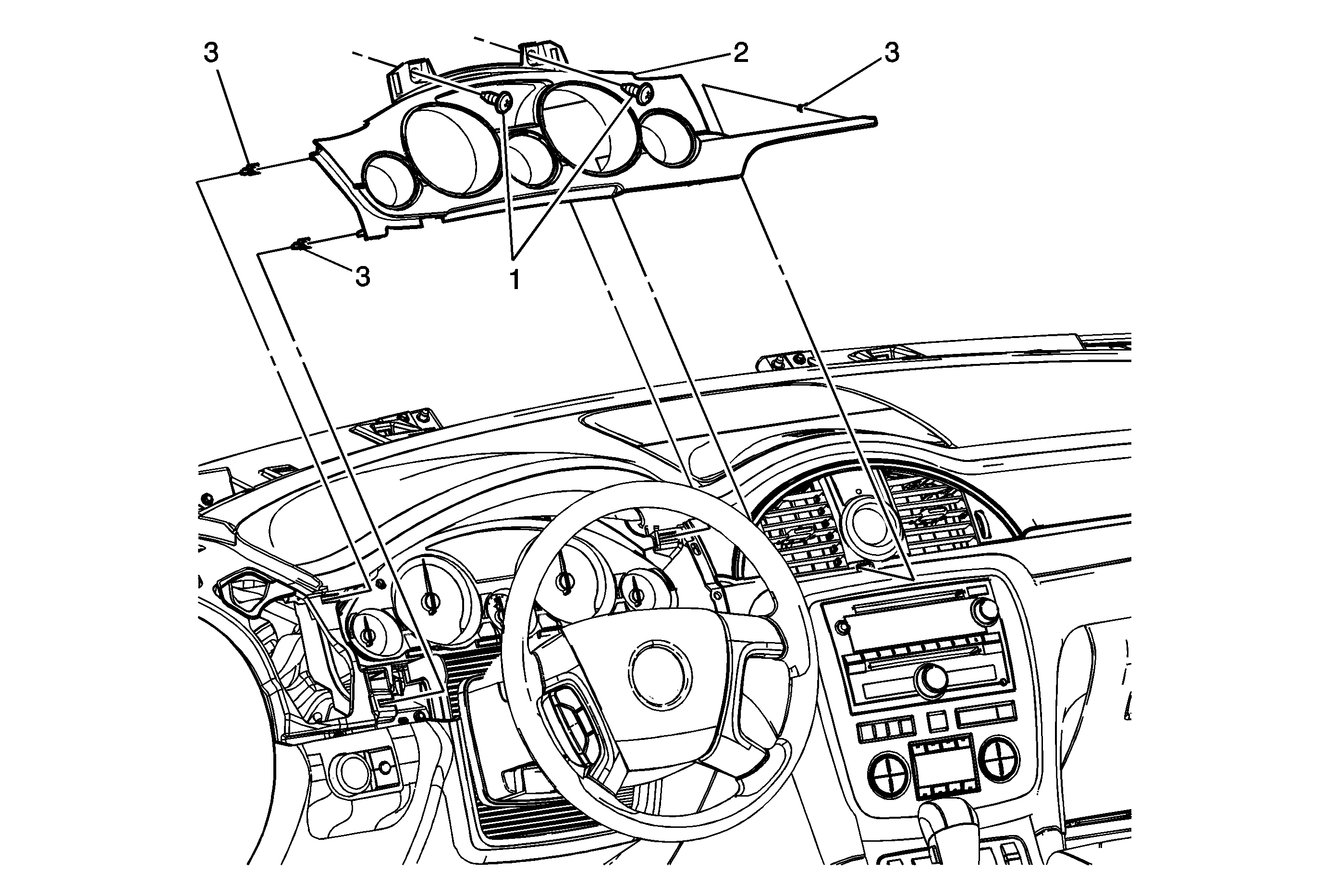 3
2
3
3
1