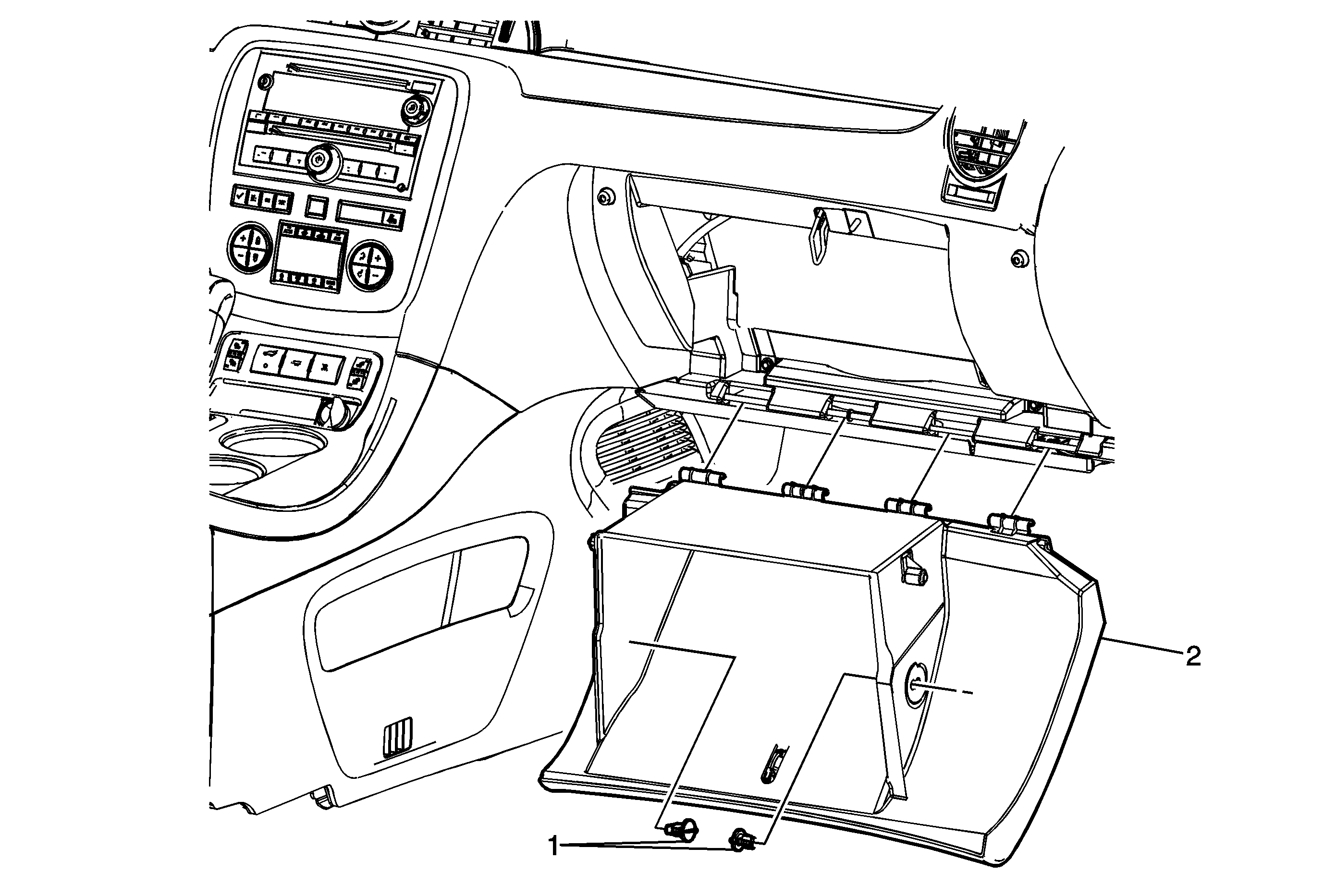 2

1