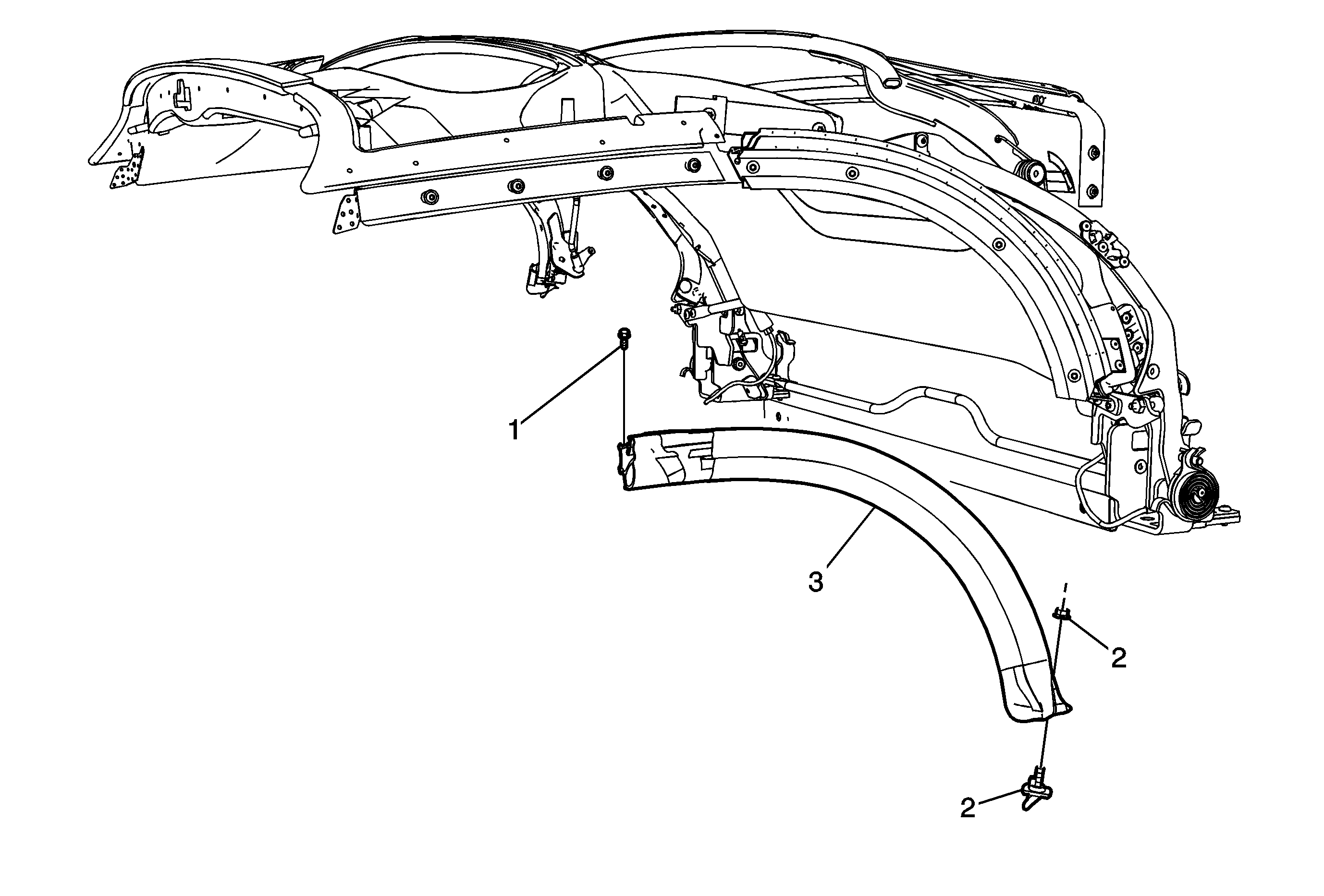 1
3
2
2