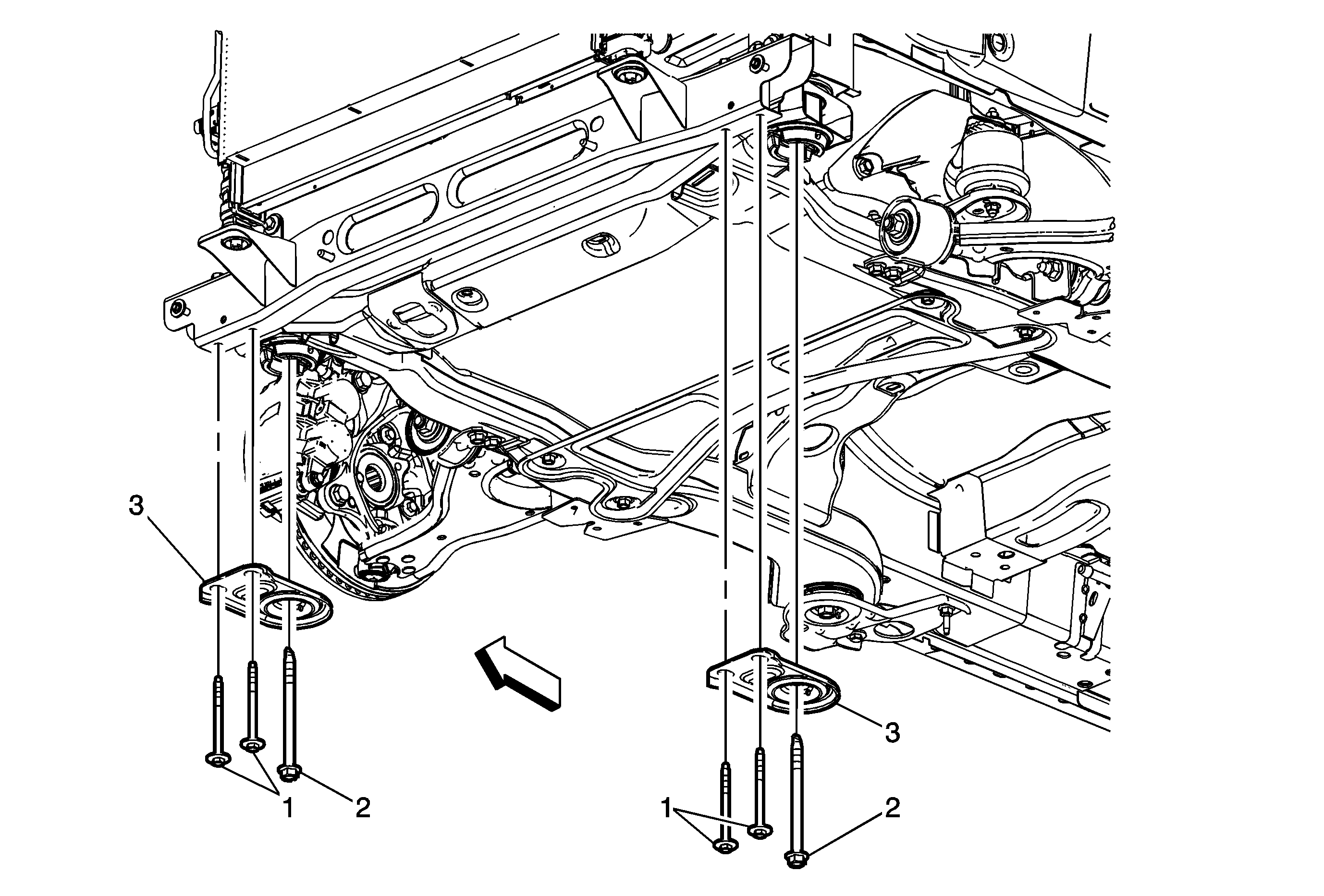 3
1
2
3
1
2