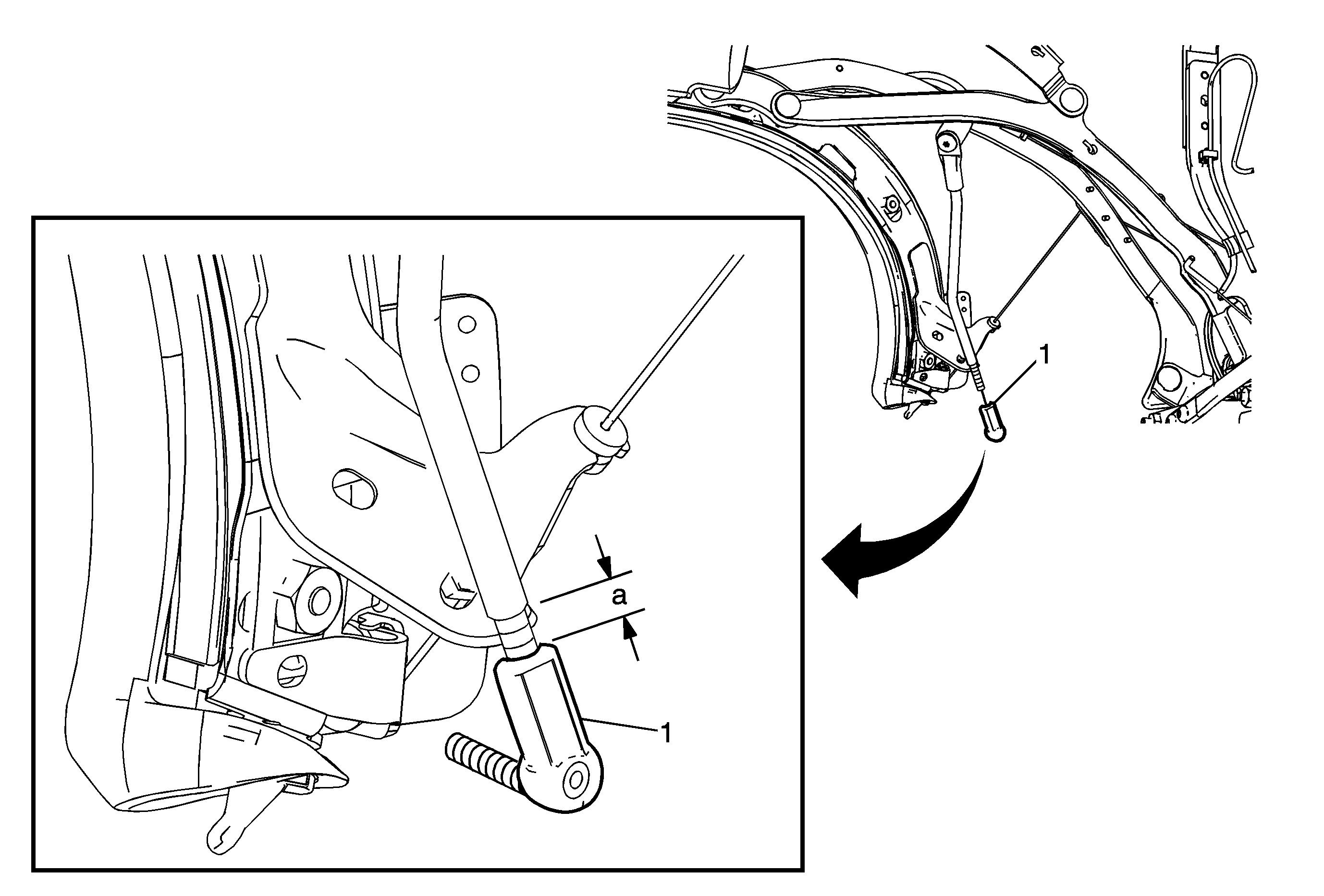 1

a

1