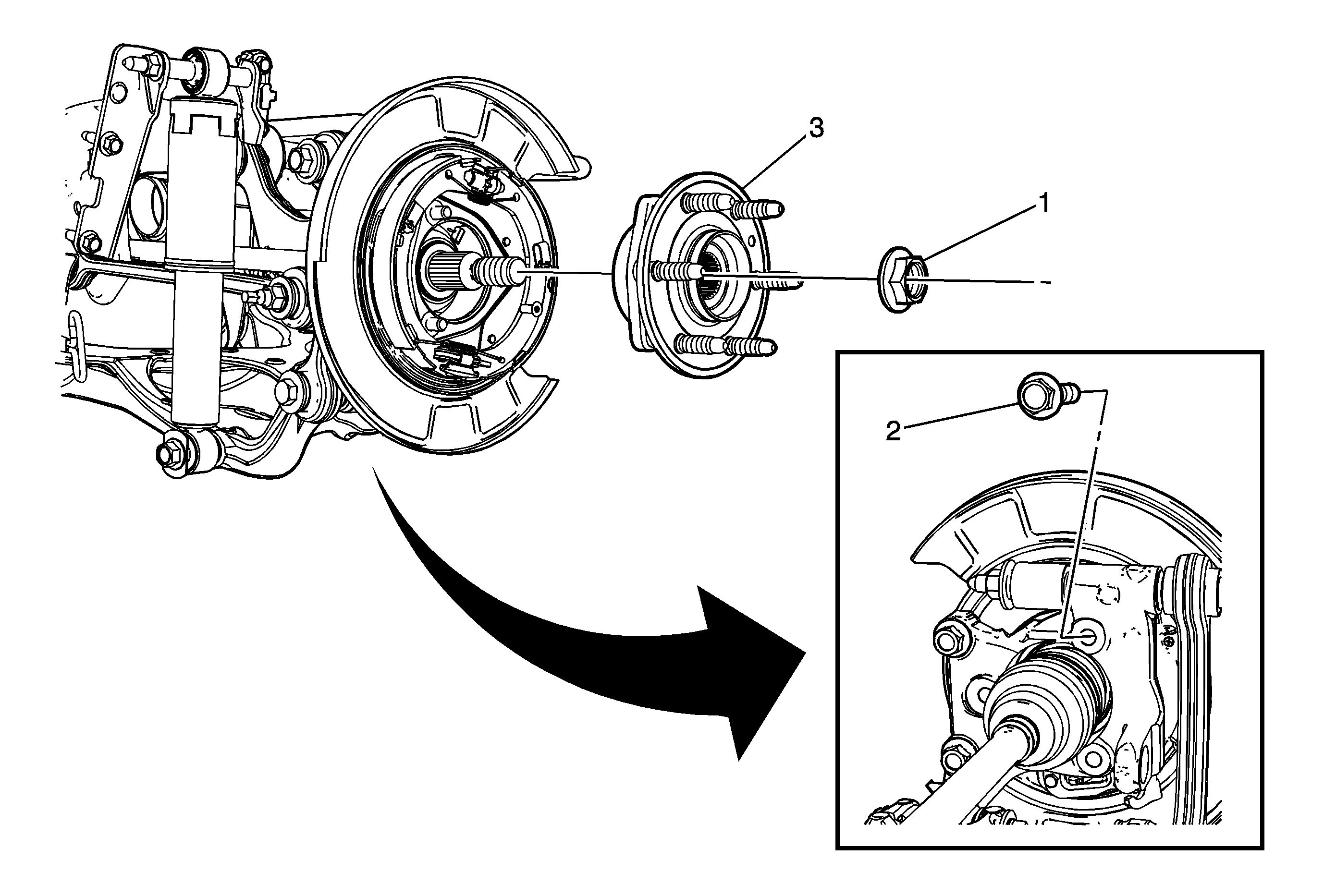 3
1
2