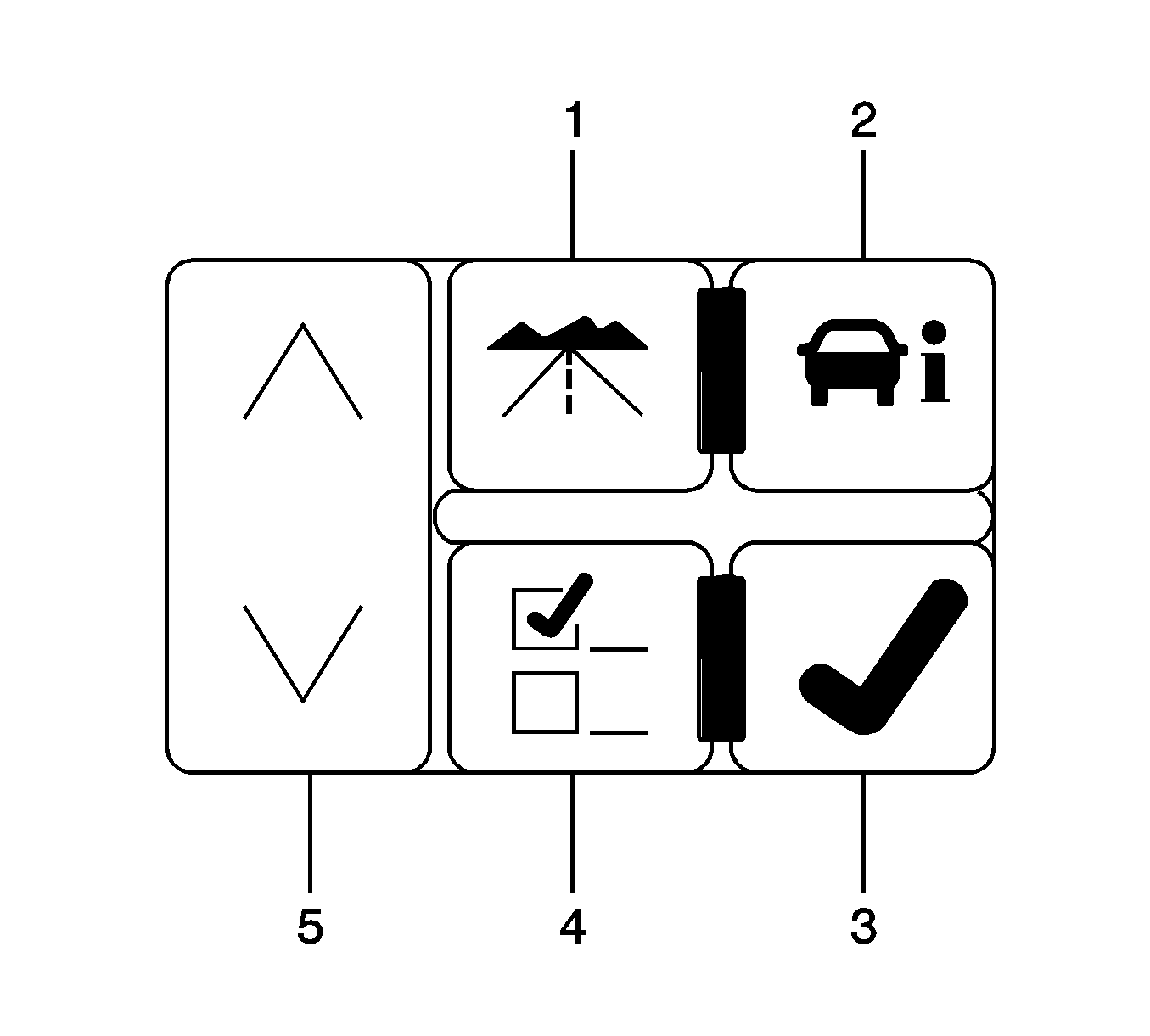 1
2
i
5
4
3