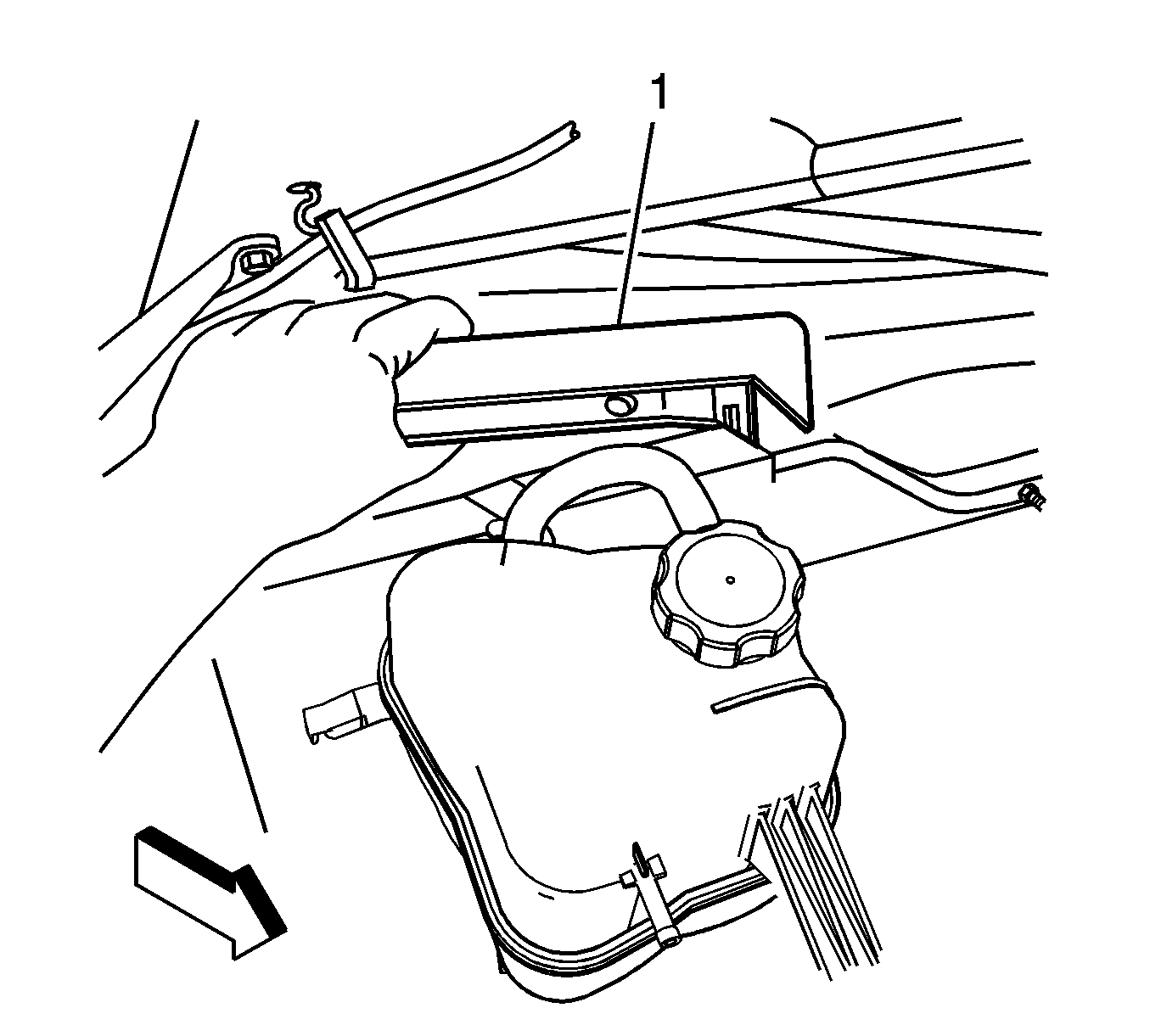 1