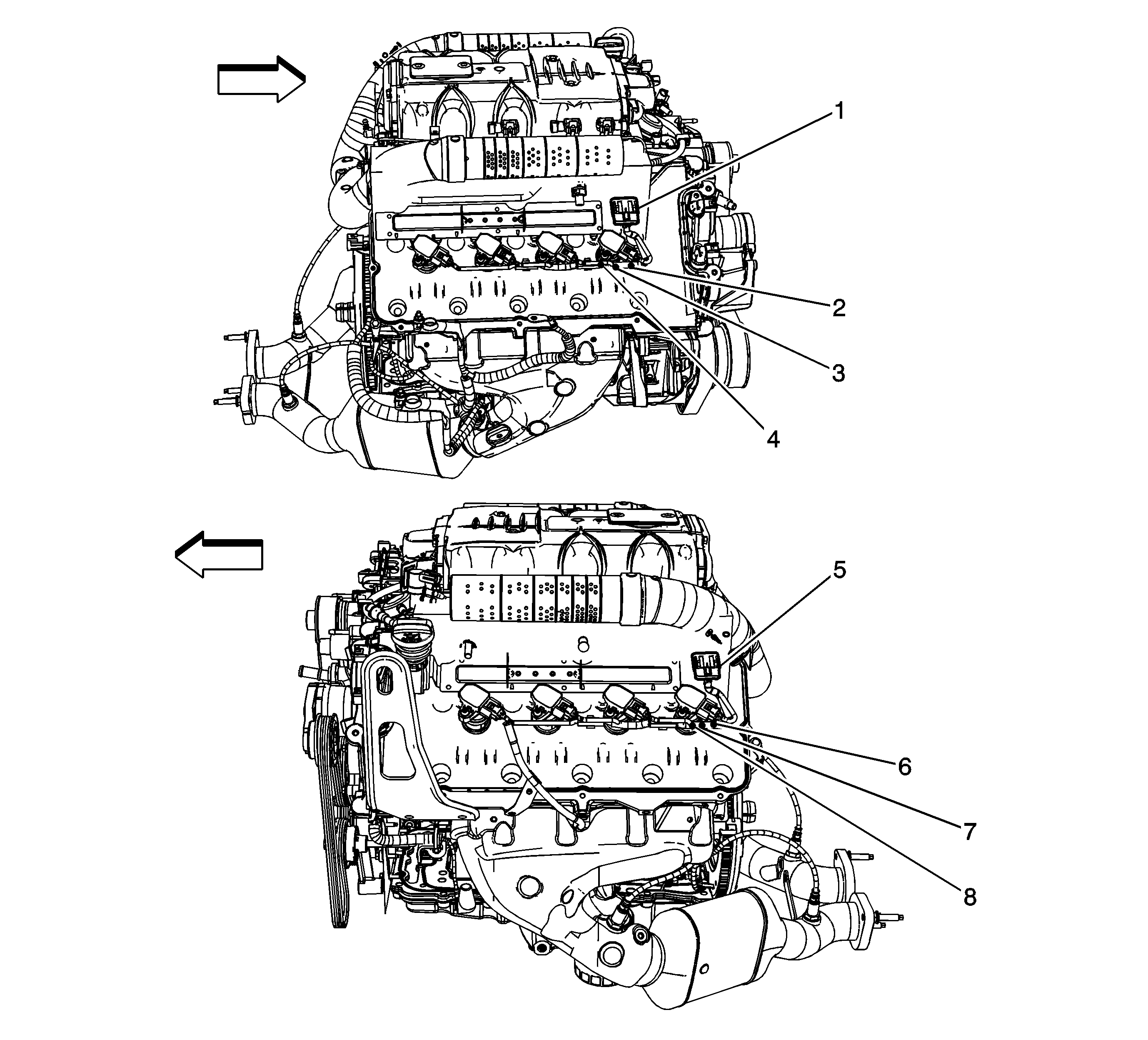 1
2
3
4
5
6
7
8